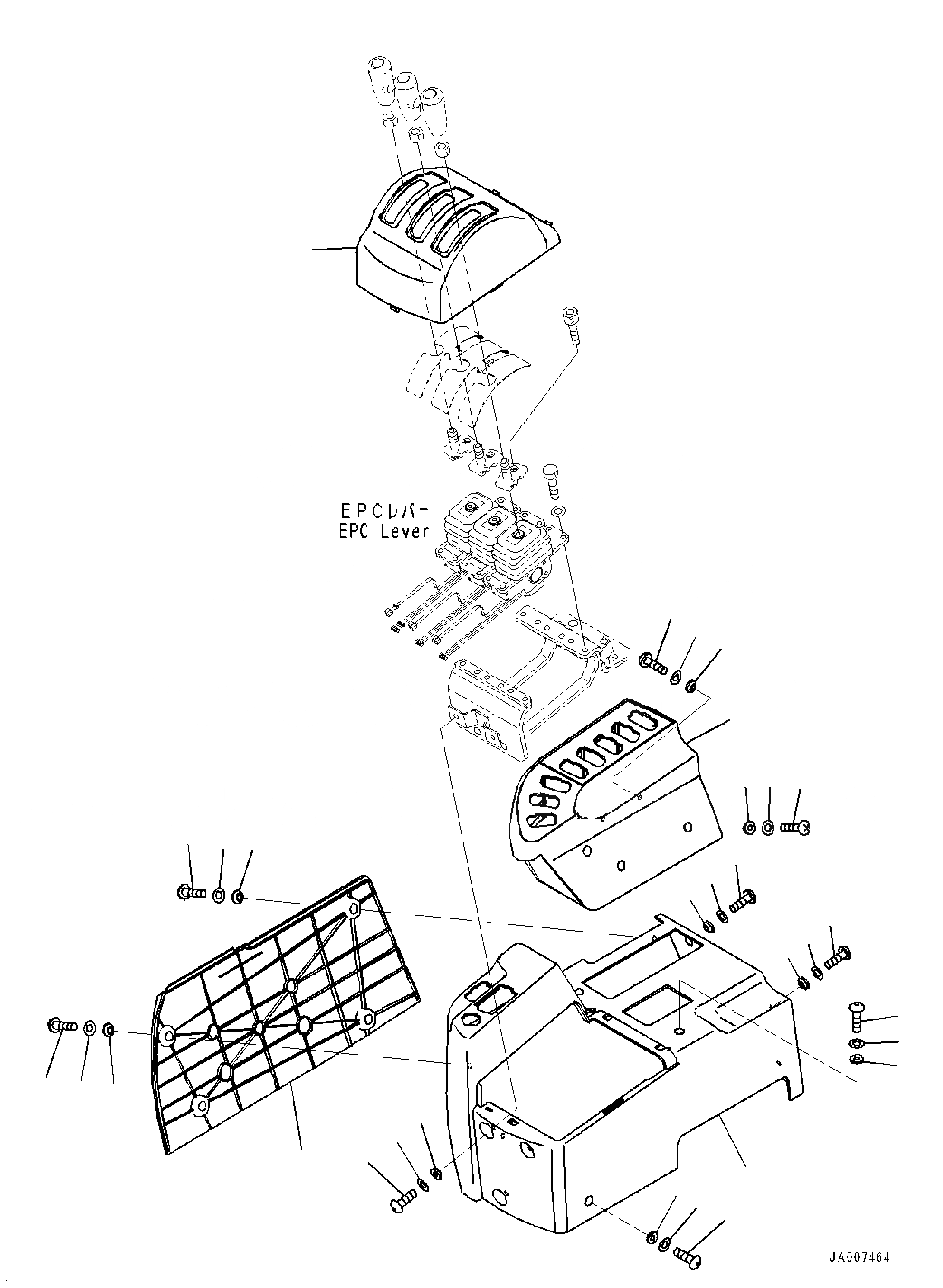 EPCレバー
EPC Lever

JA007464