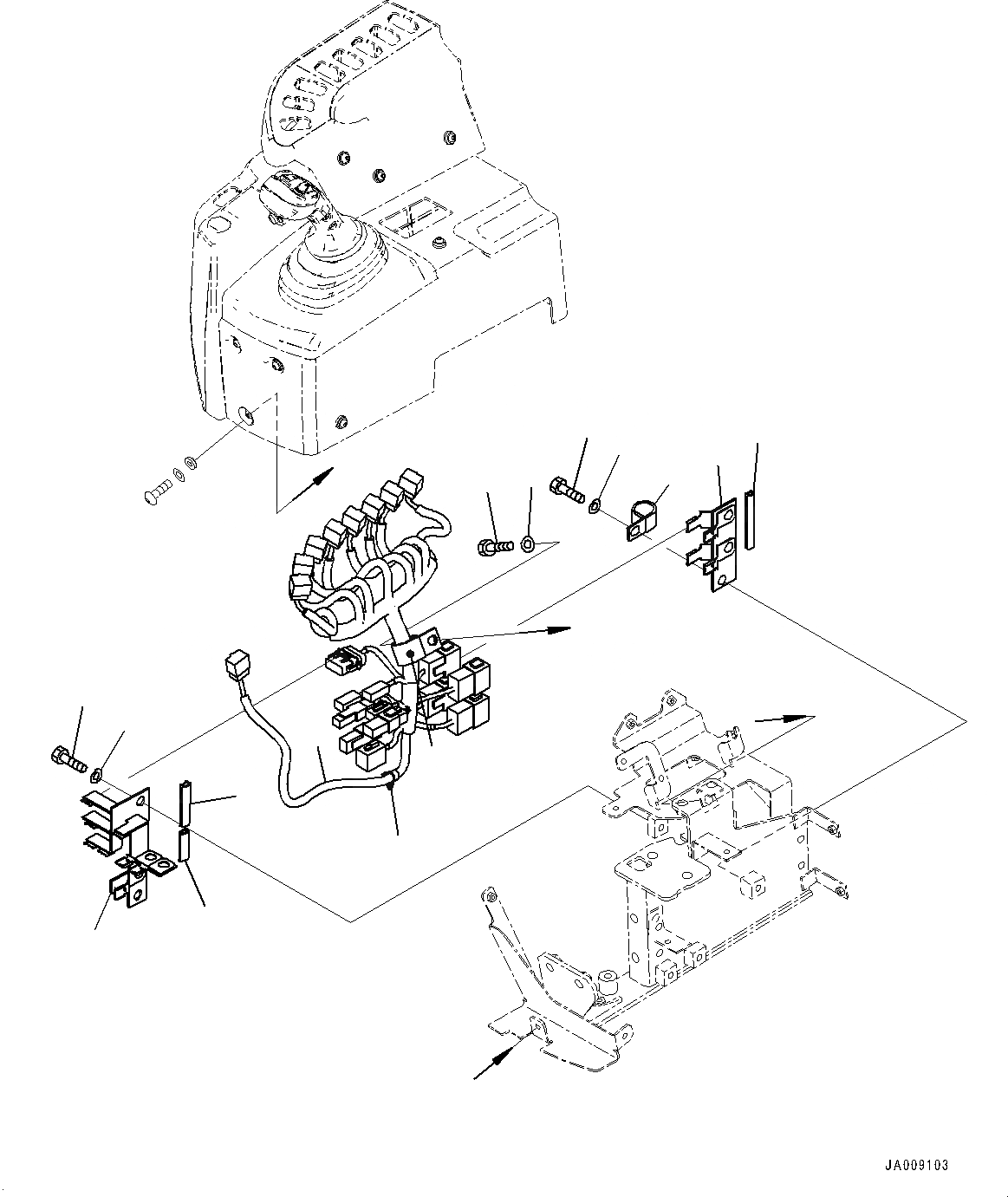 JA009103