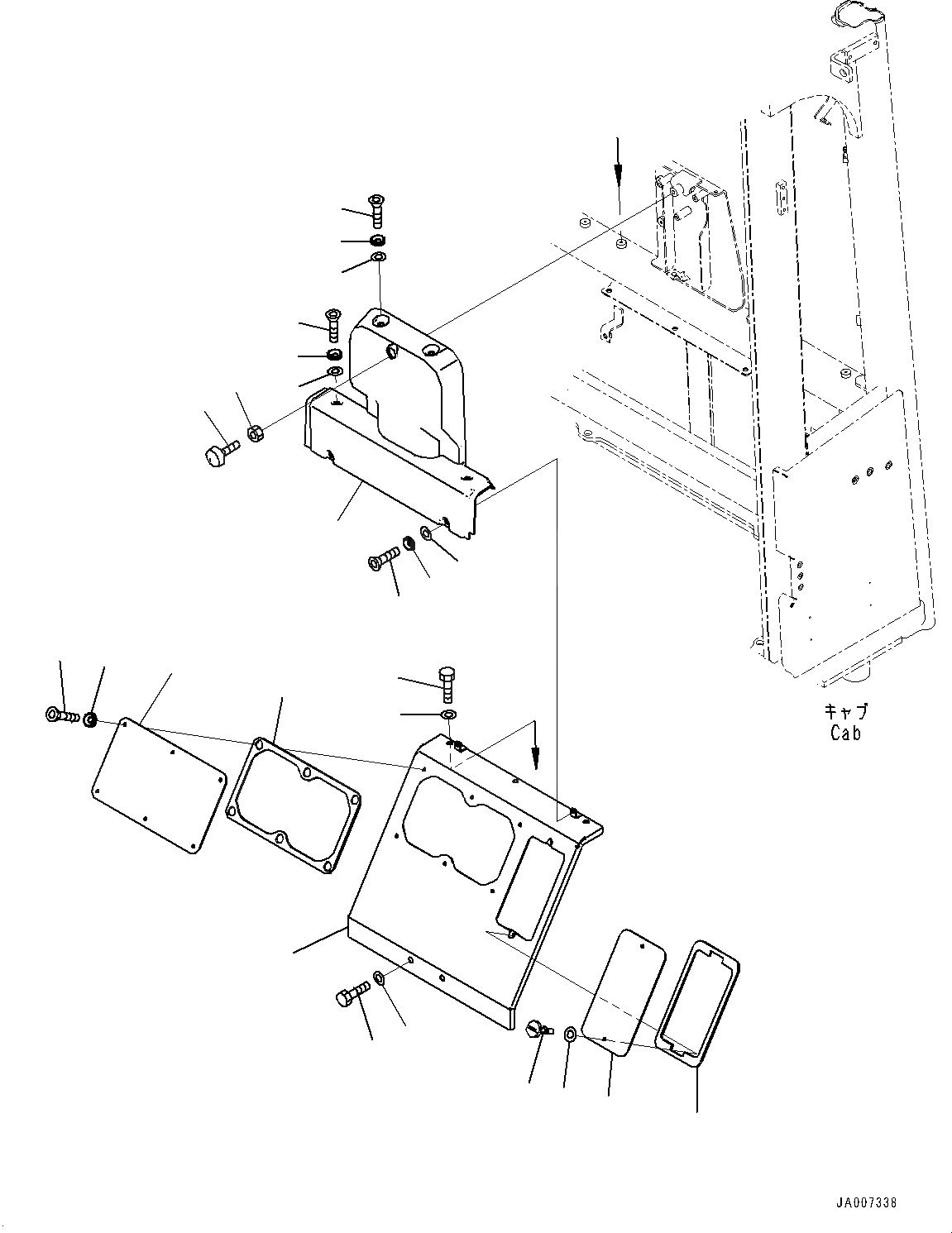 キャブ
Cab

JA007338