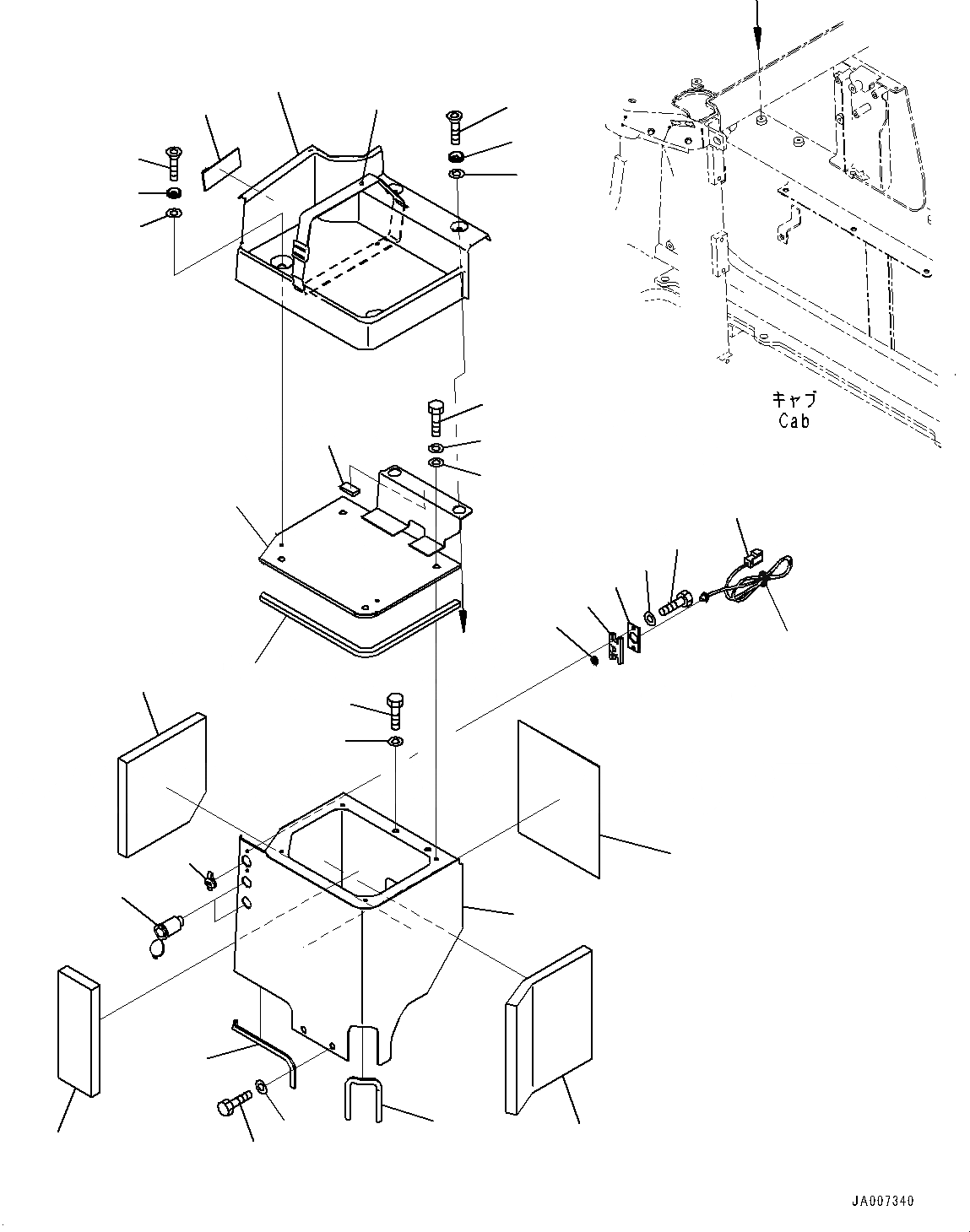 キャブ
Cab

JA007340