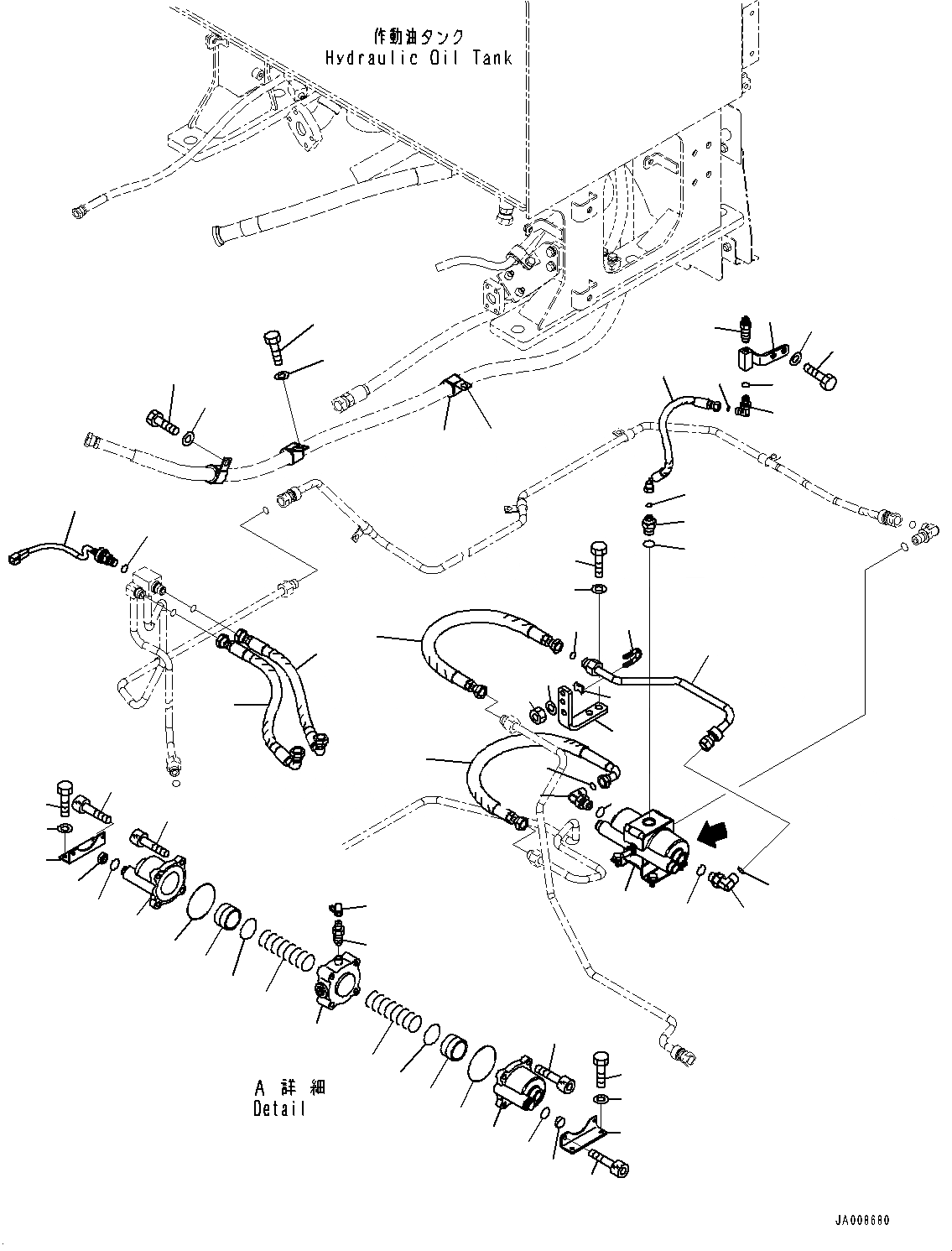 作動油タンク
Hydraulic Oil Tank

A 詳細
Detail

JA008680