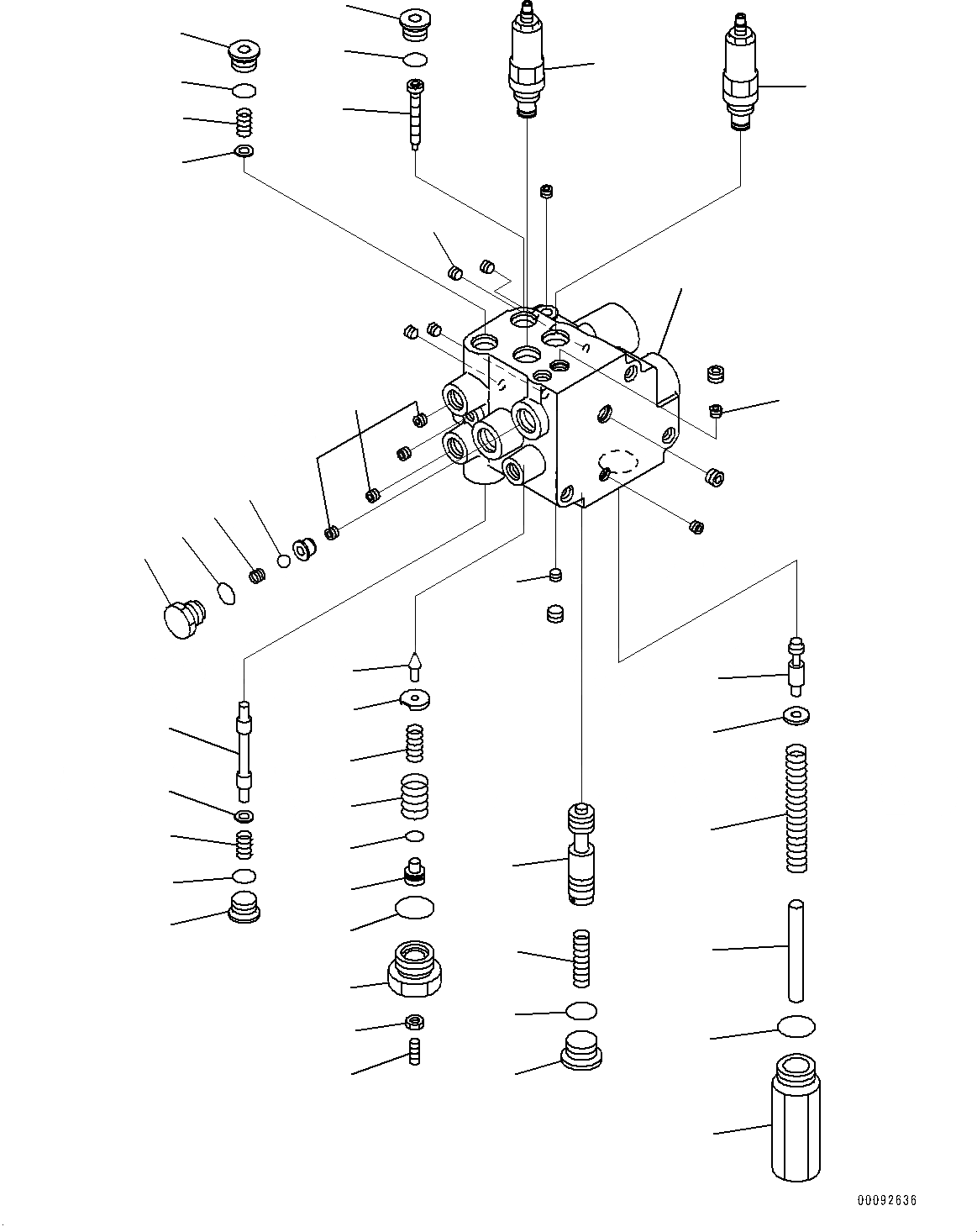 00092636