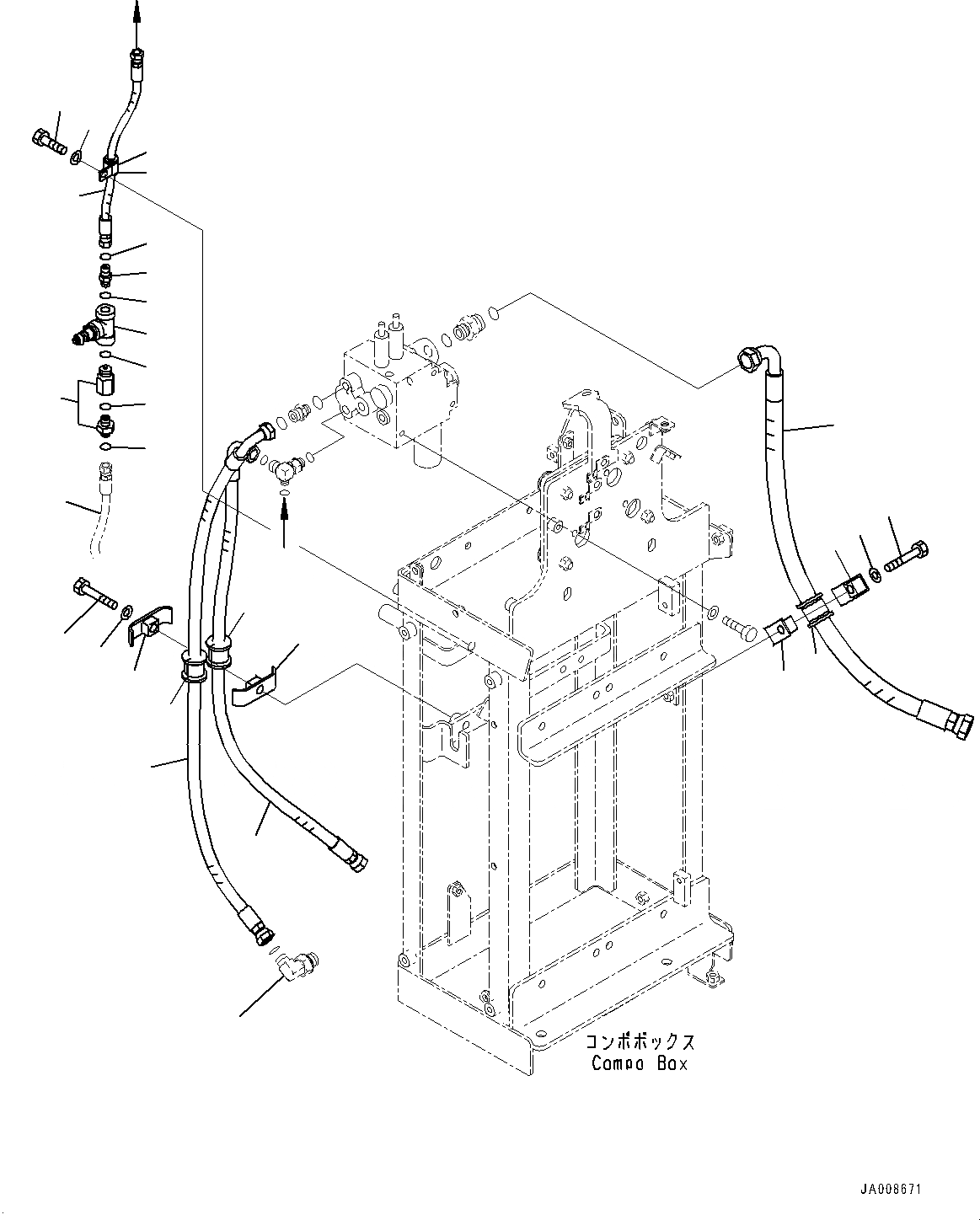 コンポボックス
Compo Box

JA008671