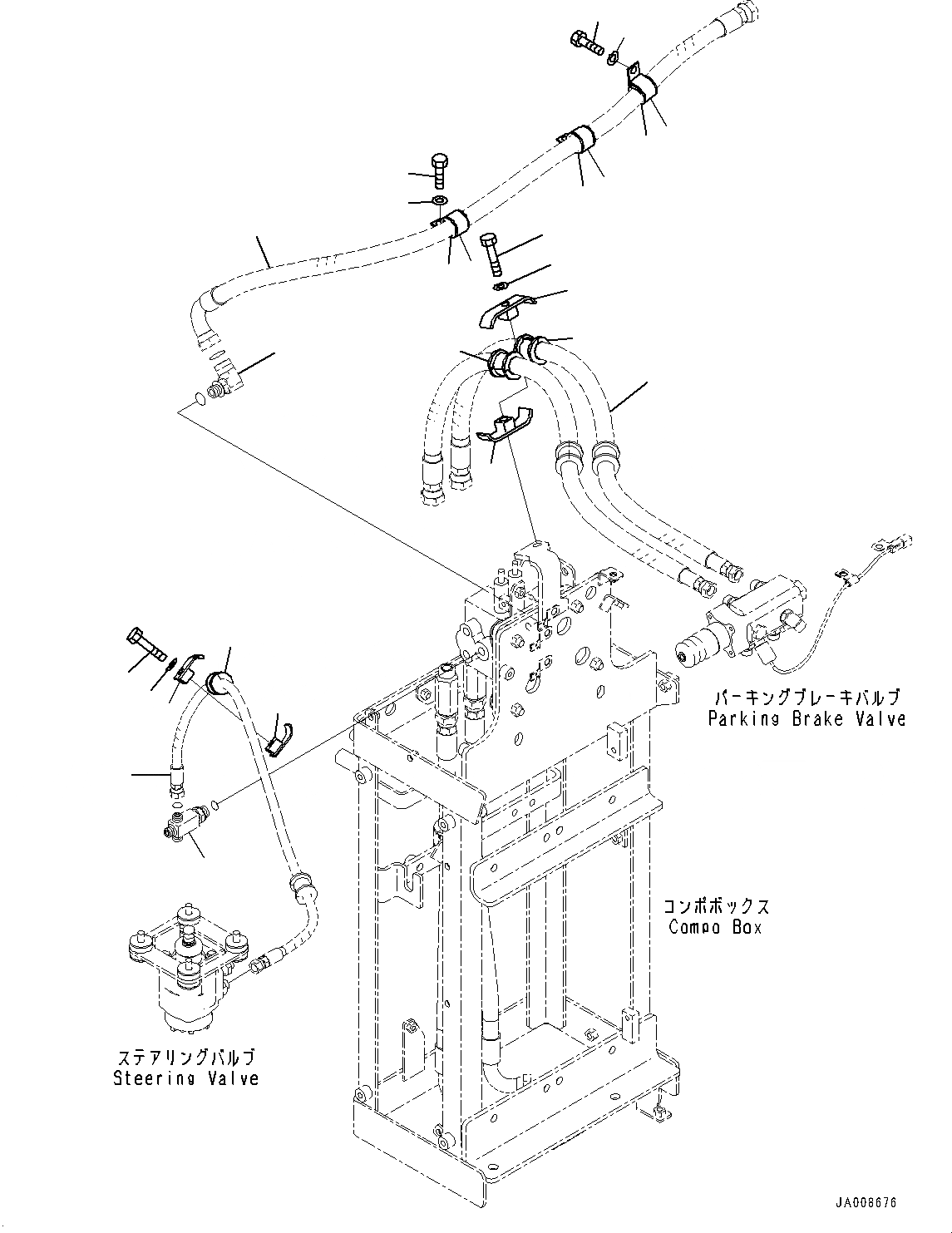 パーキングブレーキバルブ
Parking Brake Valve

コンポボックス
Compo Box

ステアリングバルブ
Steering Valve

JA008676