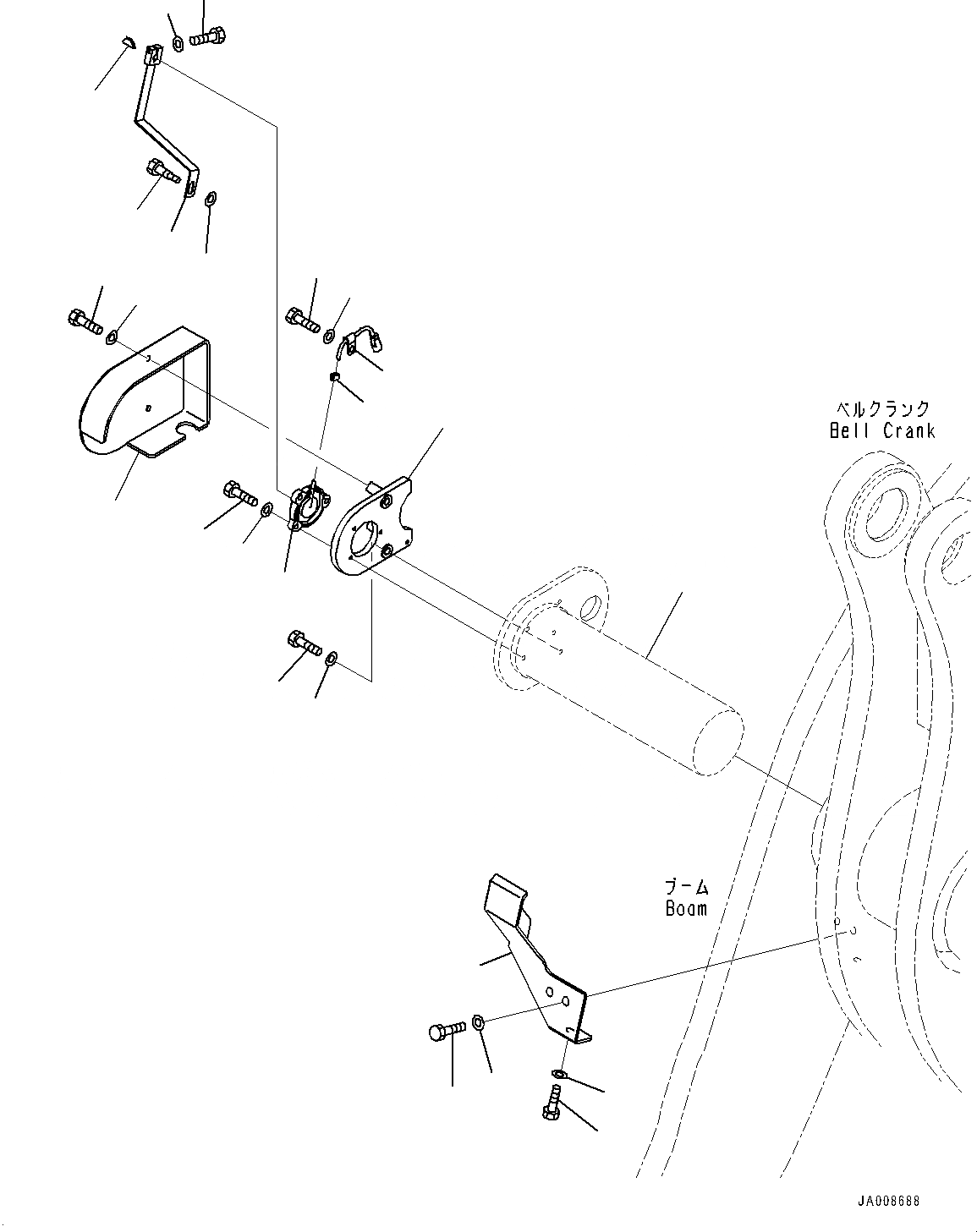 ベルクランク
Bell Crank

ブーム
Boom

JA008688