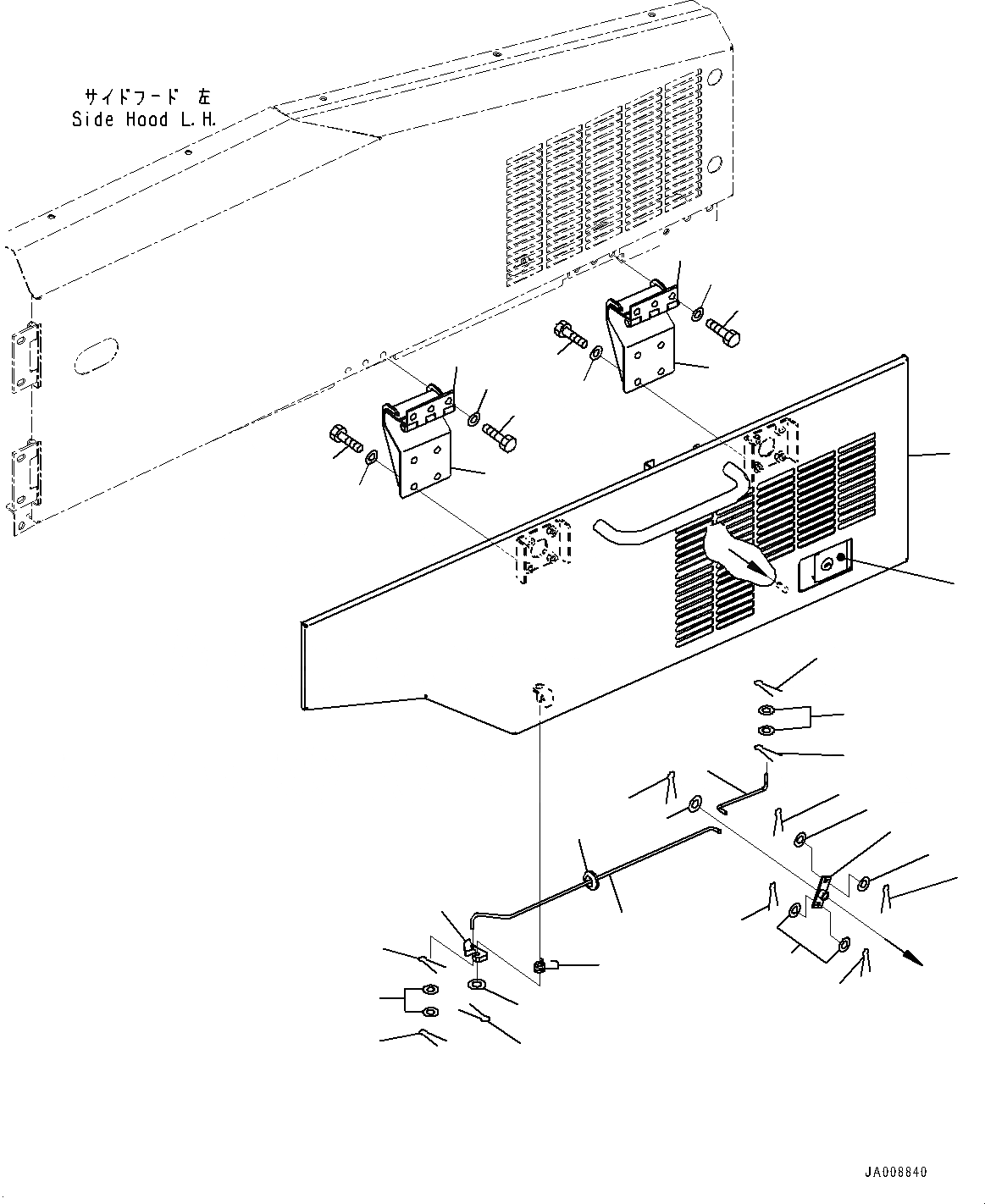 サイドフード 左
Side Hood L.H.

JA008840