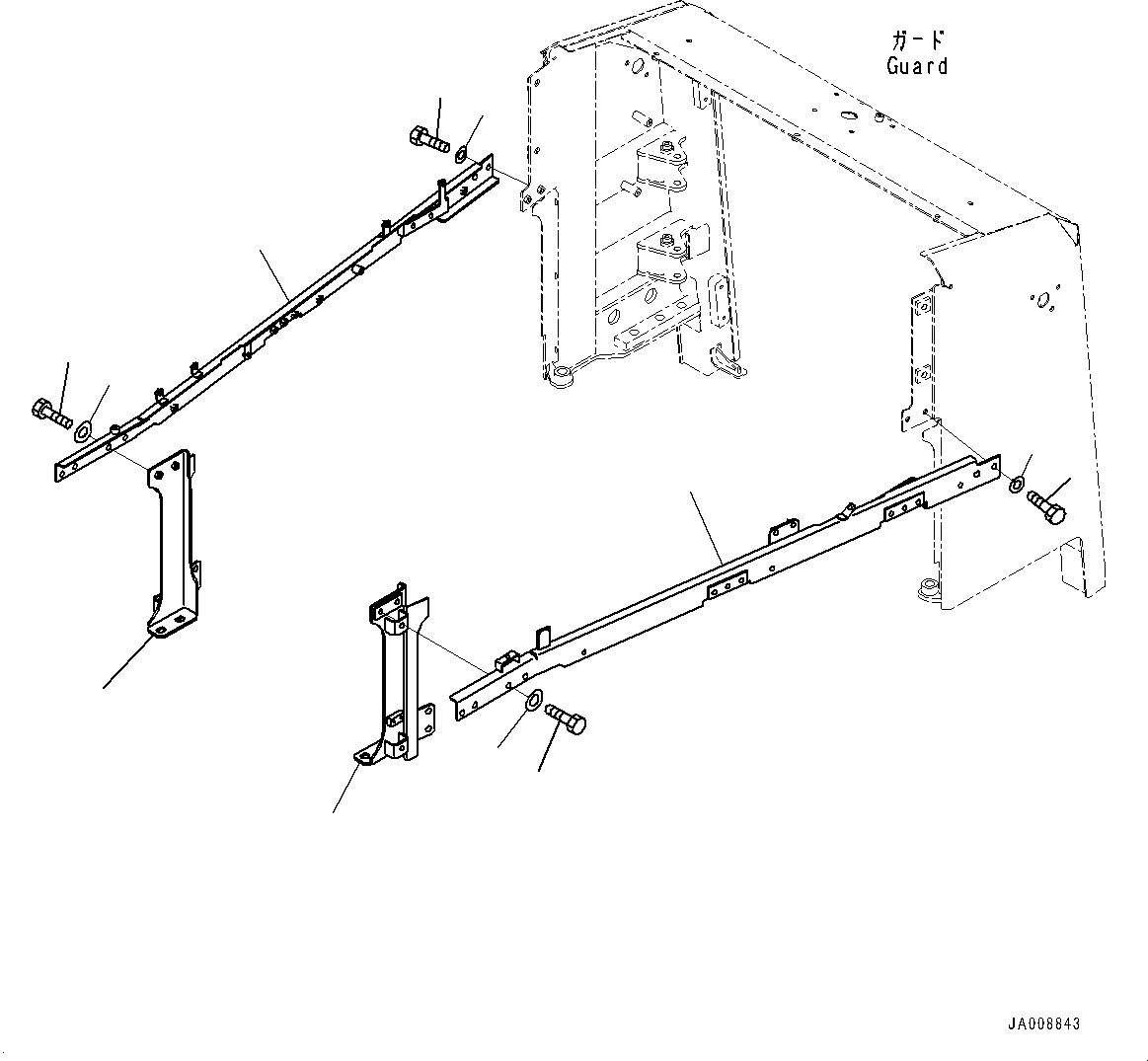 ガード
Guard

JA008843