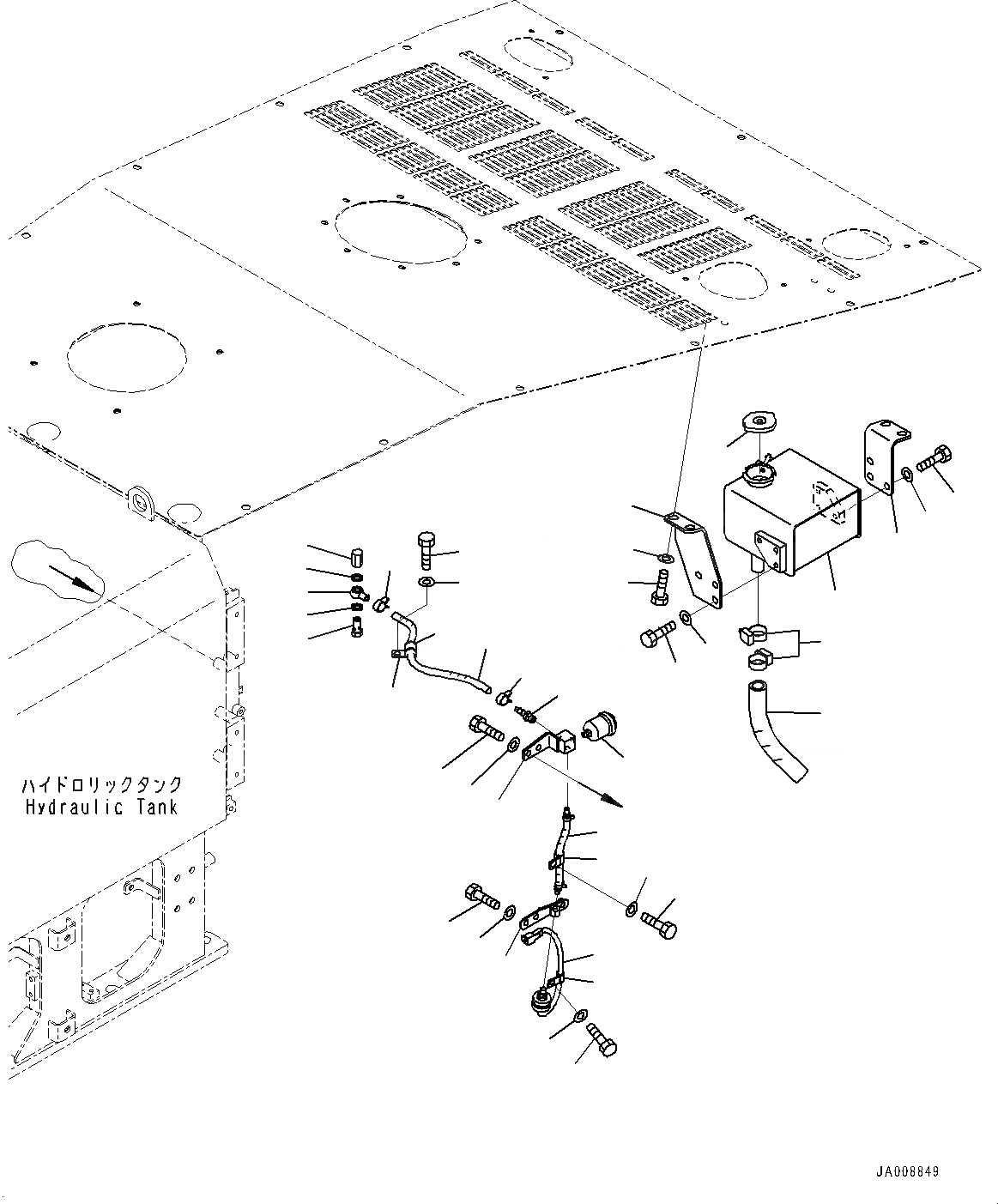 ハイドロリックタンク
Hydraulic Tank

JA008849