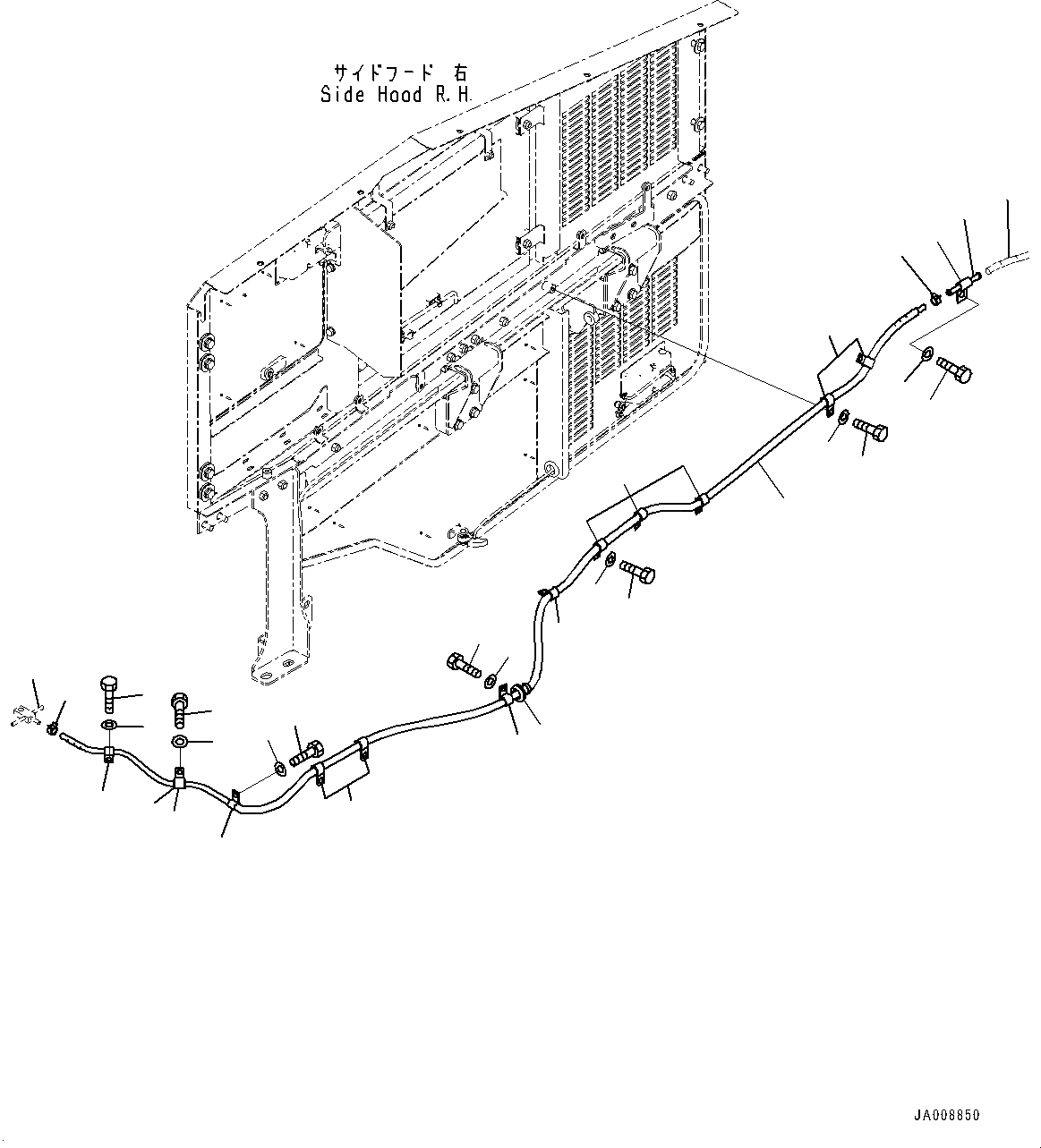 サイドフード 右
Side Hood R.H.

JA008850