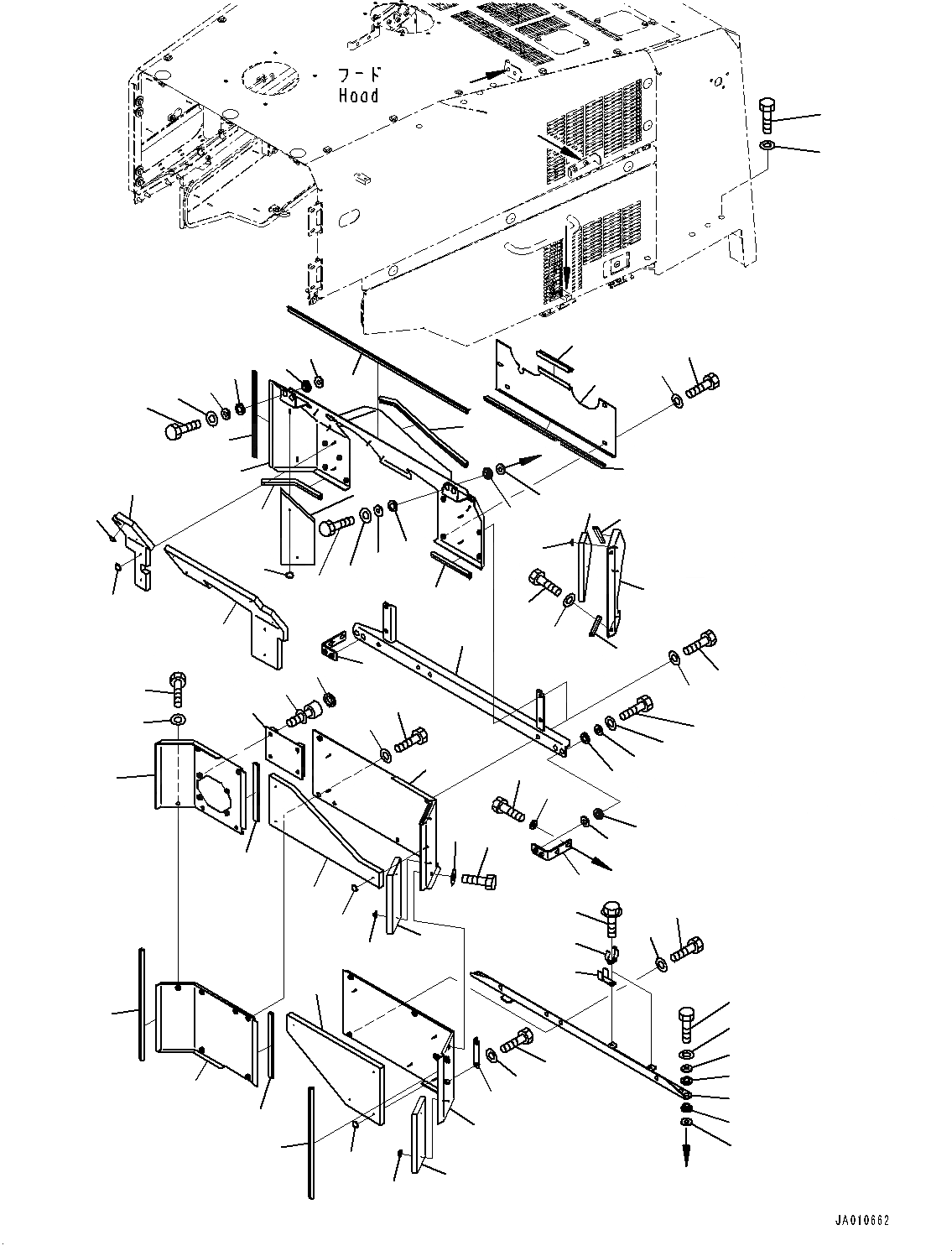 フード
Hood

JA010662