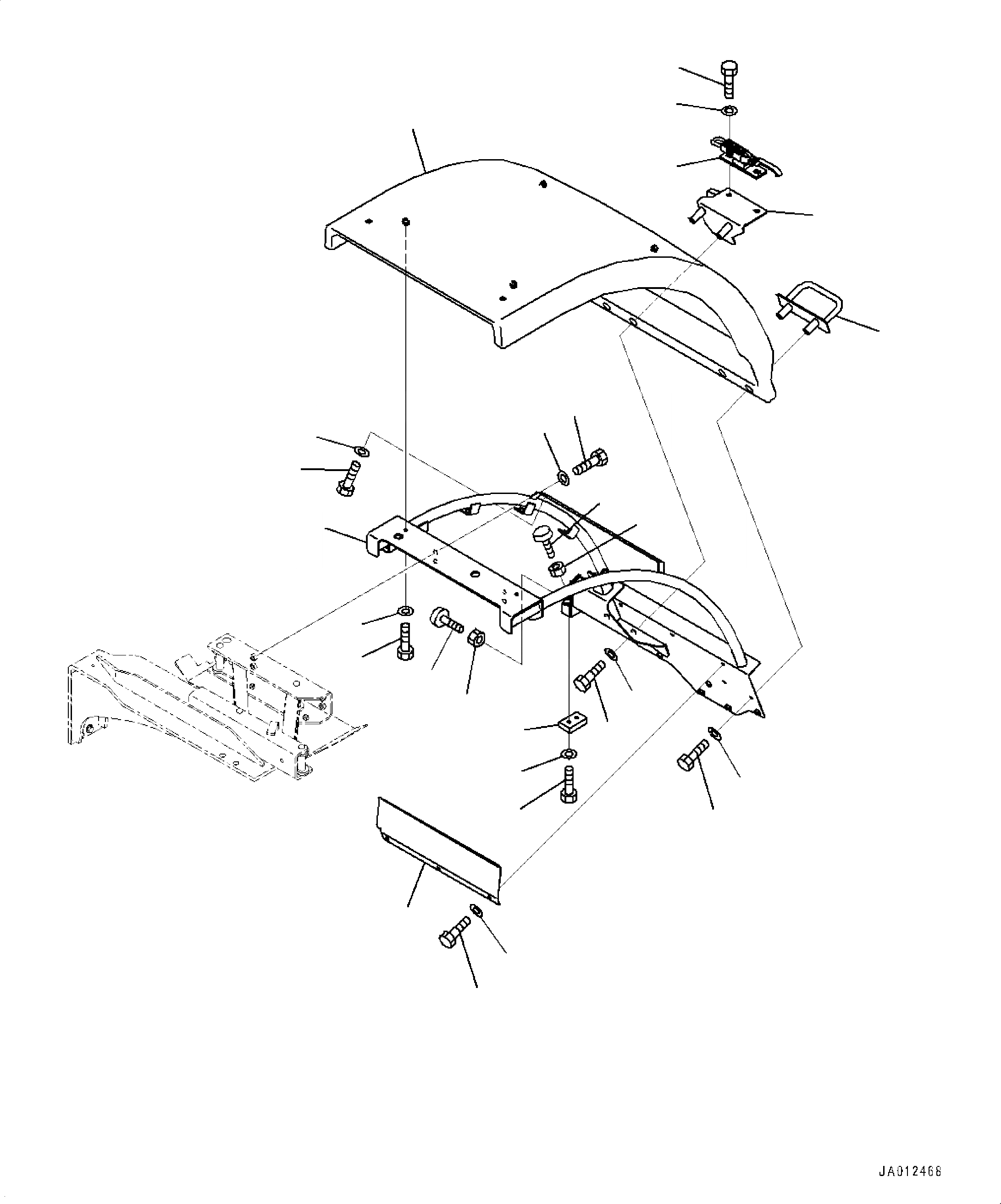 JA012468