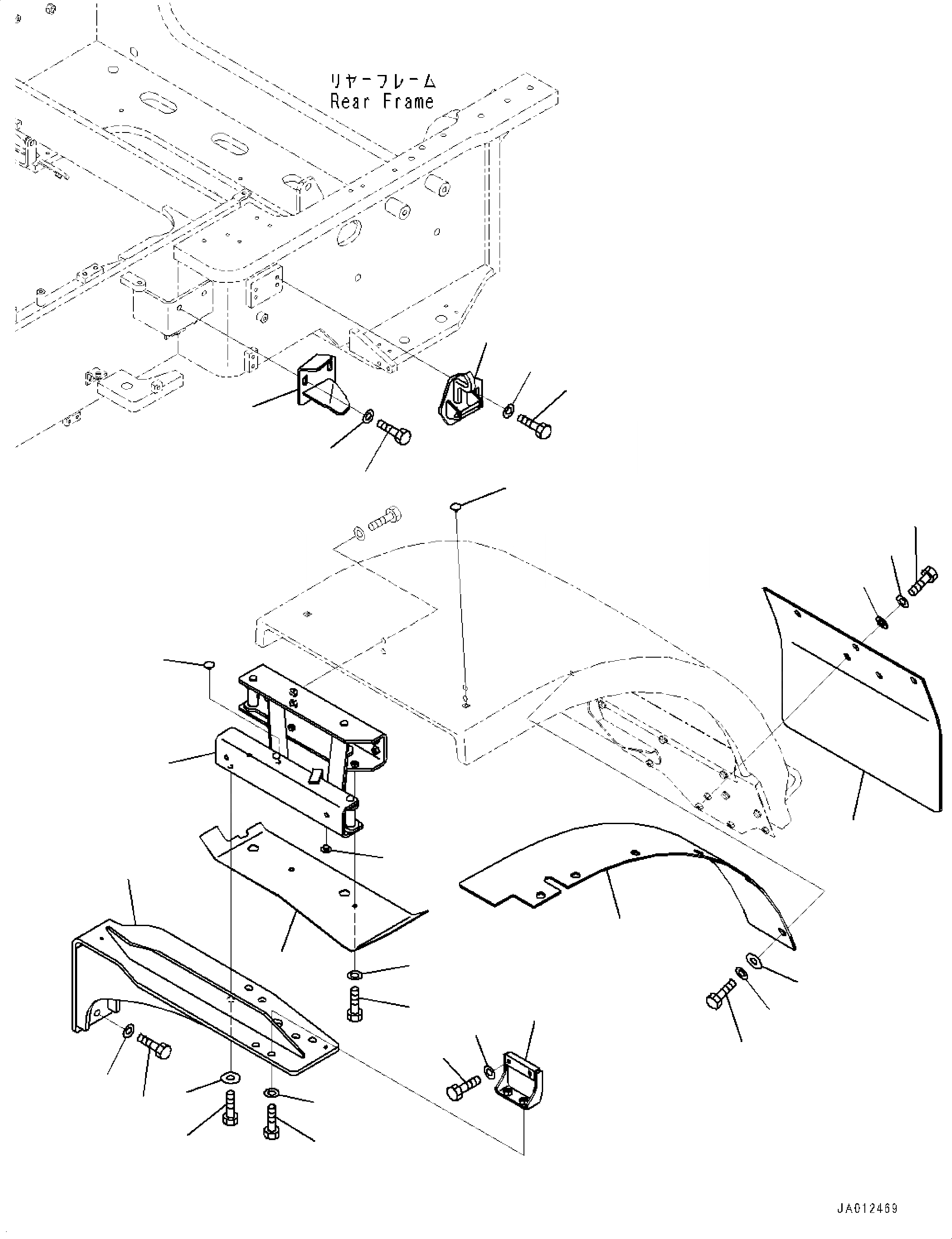 リヤーフレーム
Rear Frame

JA012469