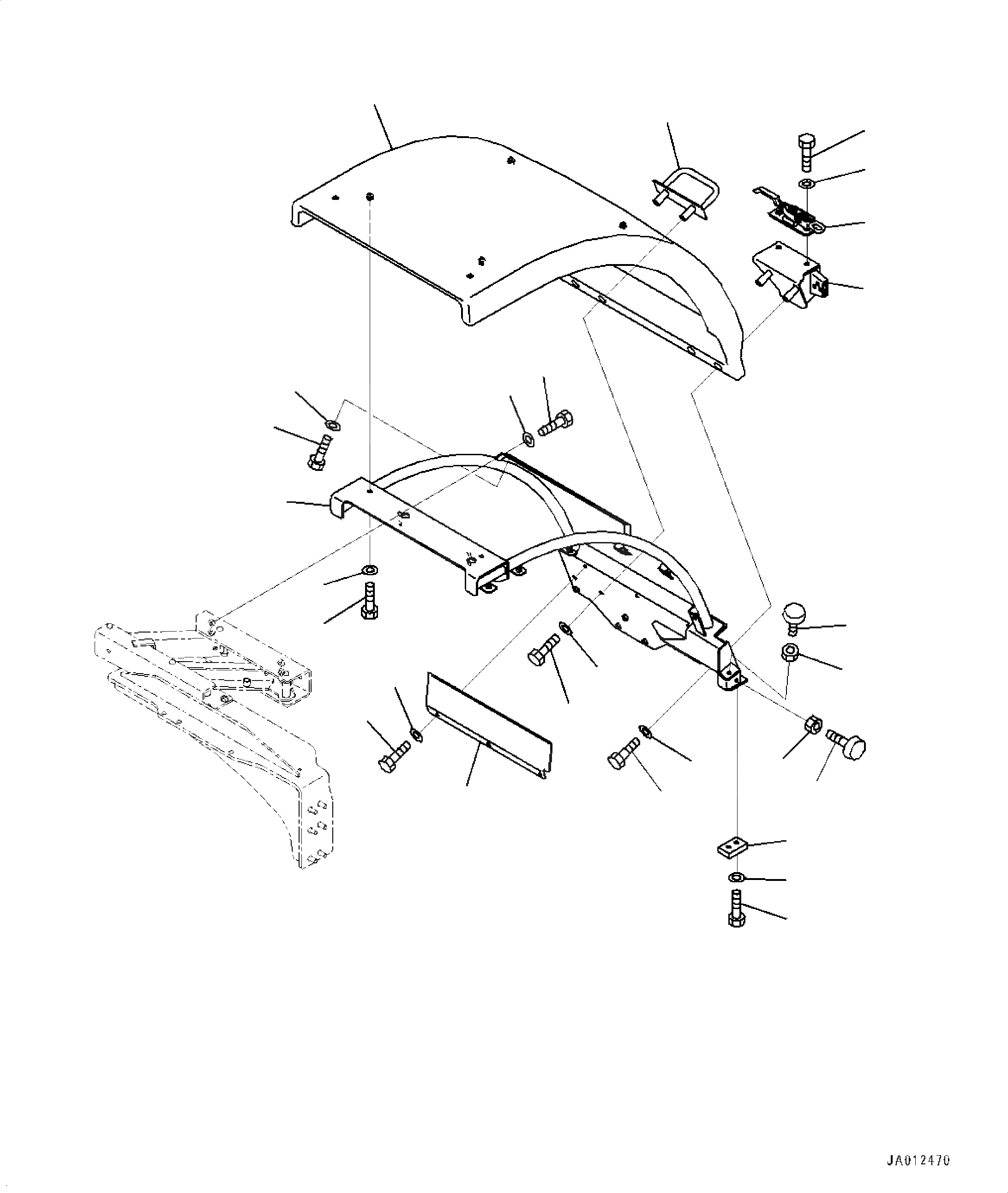 JA012470