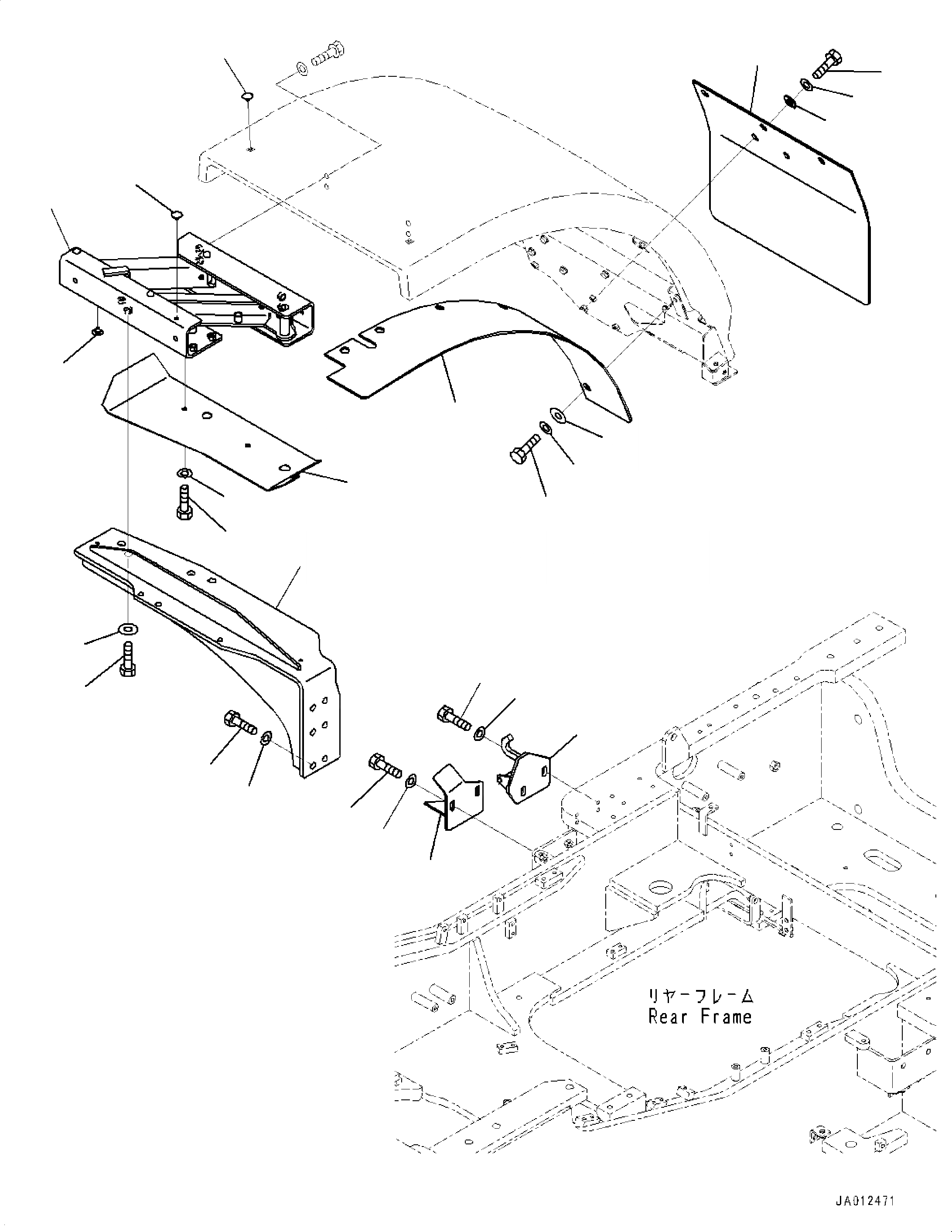 リヤーフレーム
Rear Frame

JA012471