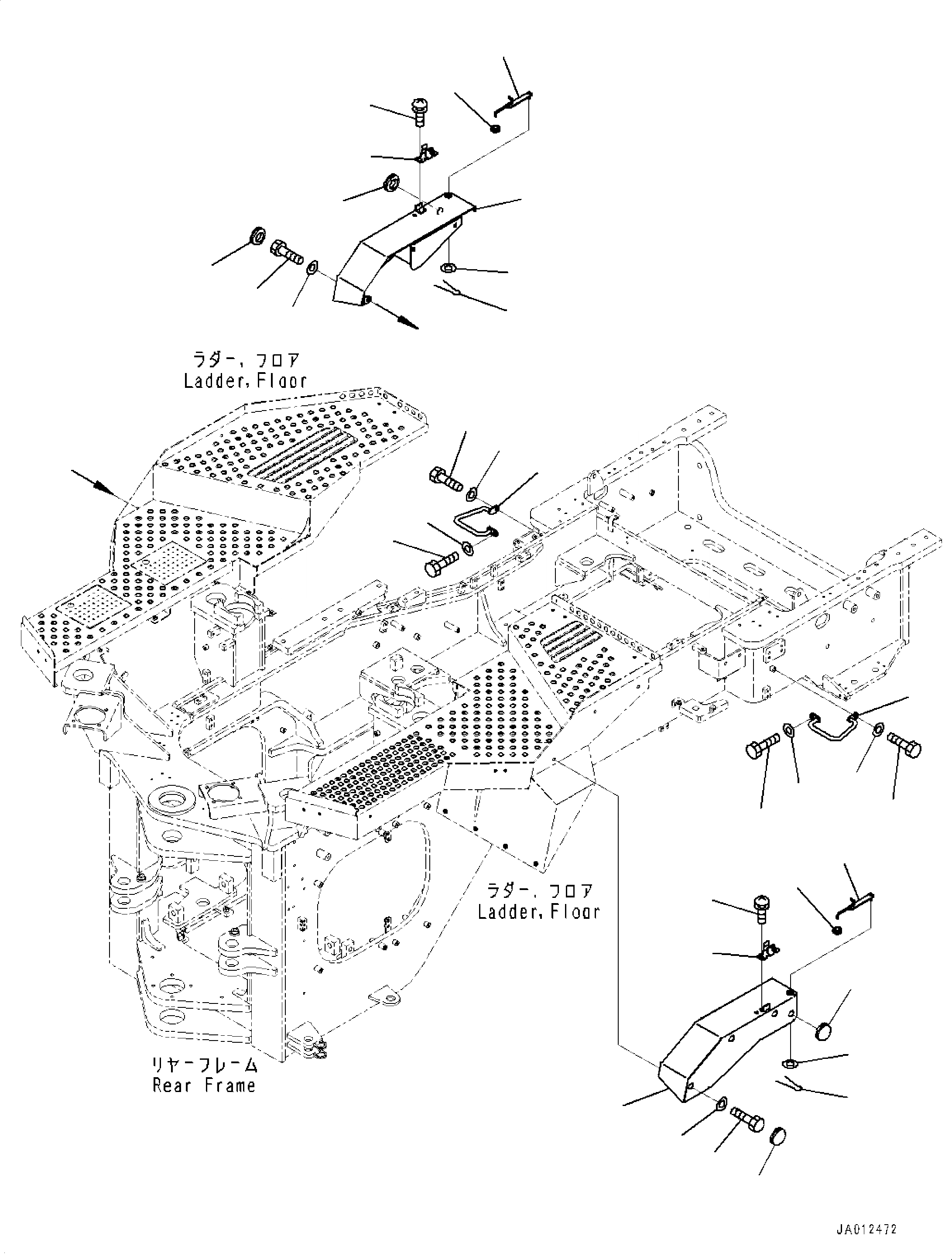 ラダー, フロア
Ladder, Floor

ラダー, フロア
Ladder, Floor

リヤーフレーム
Rear Frame

JA012472