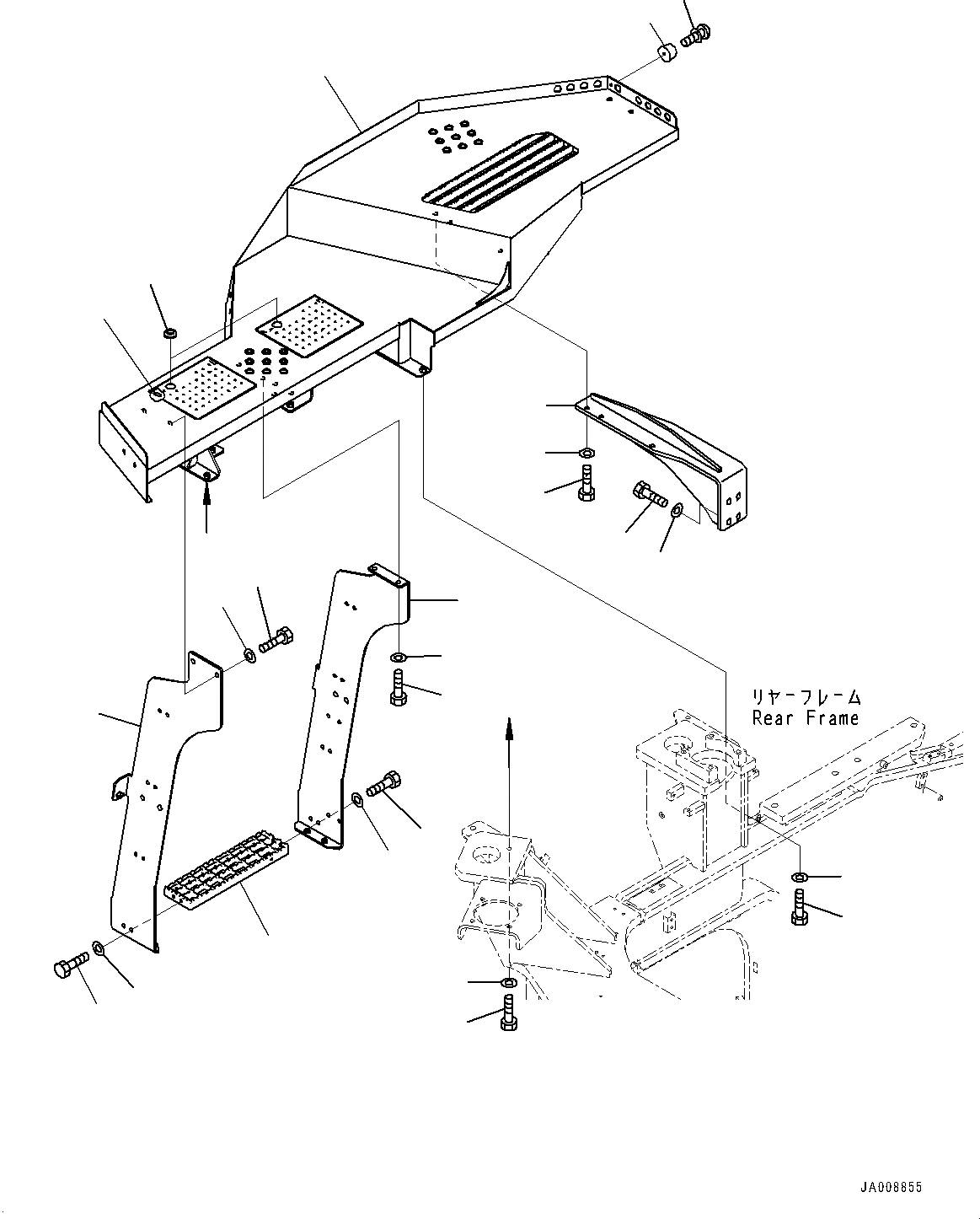 リヤーフレーム
Rear Frame

JA008855