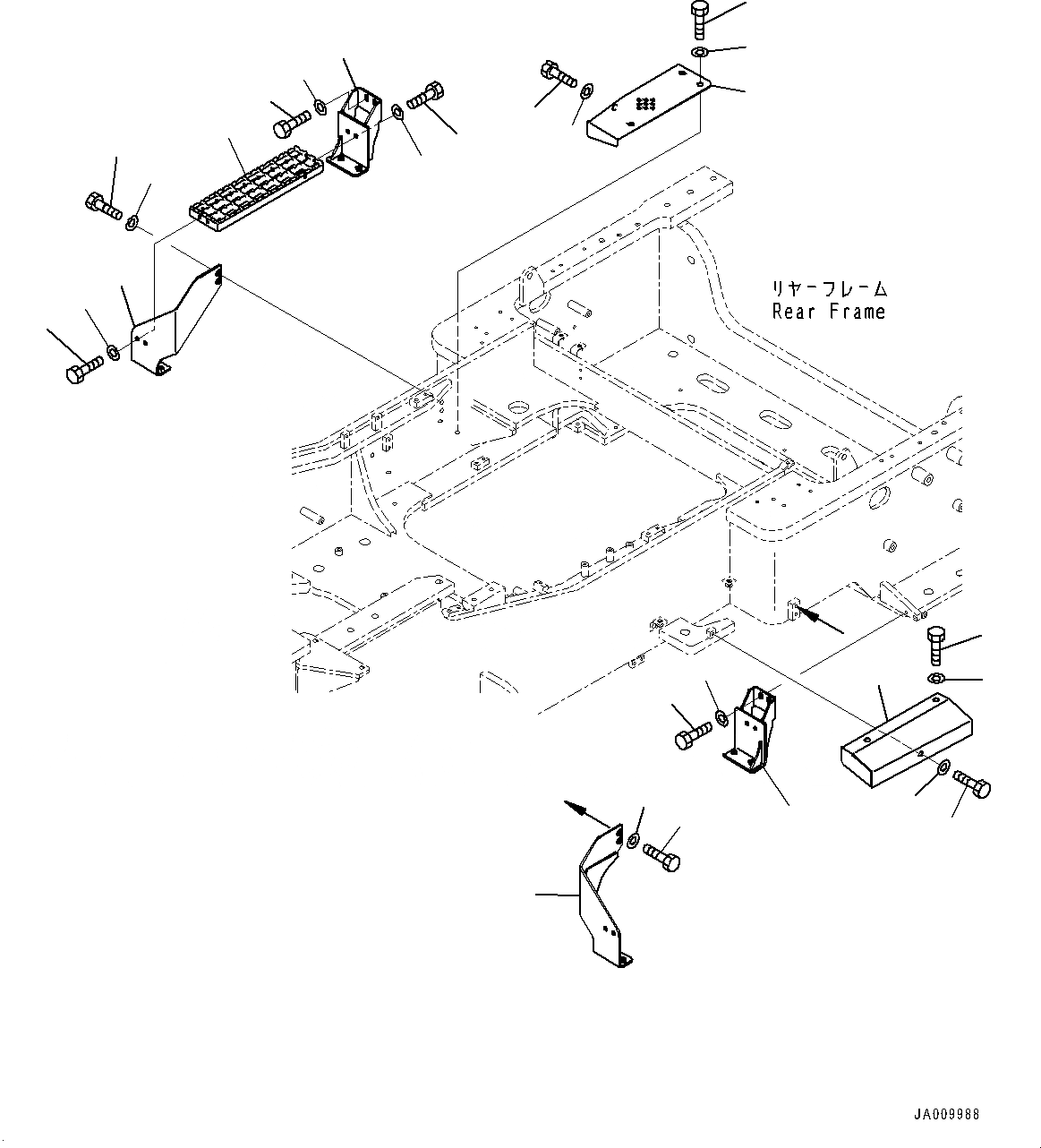 リヤーフレーム
Rear Frame

JA009988