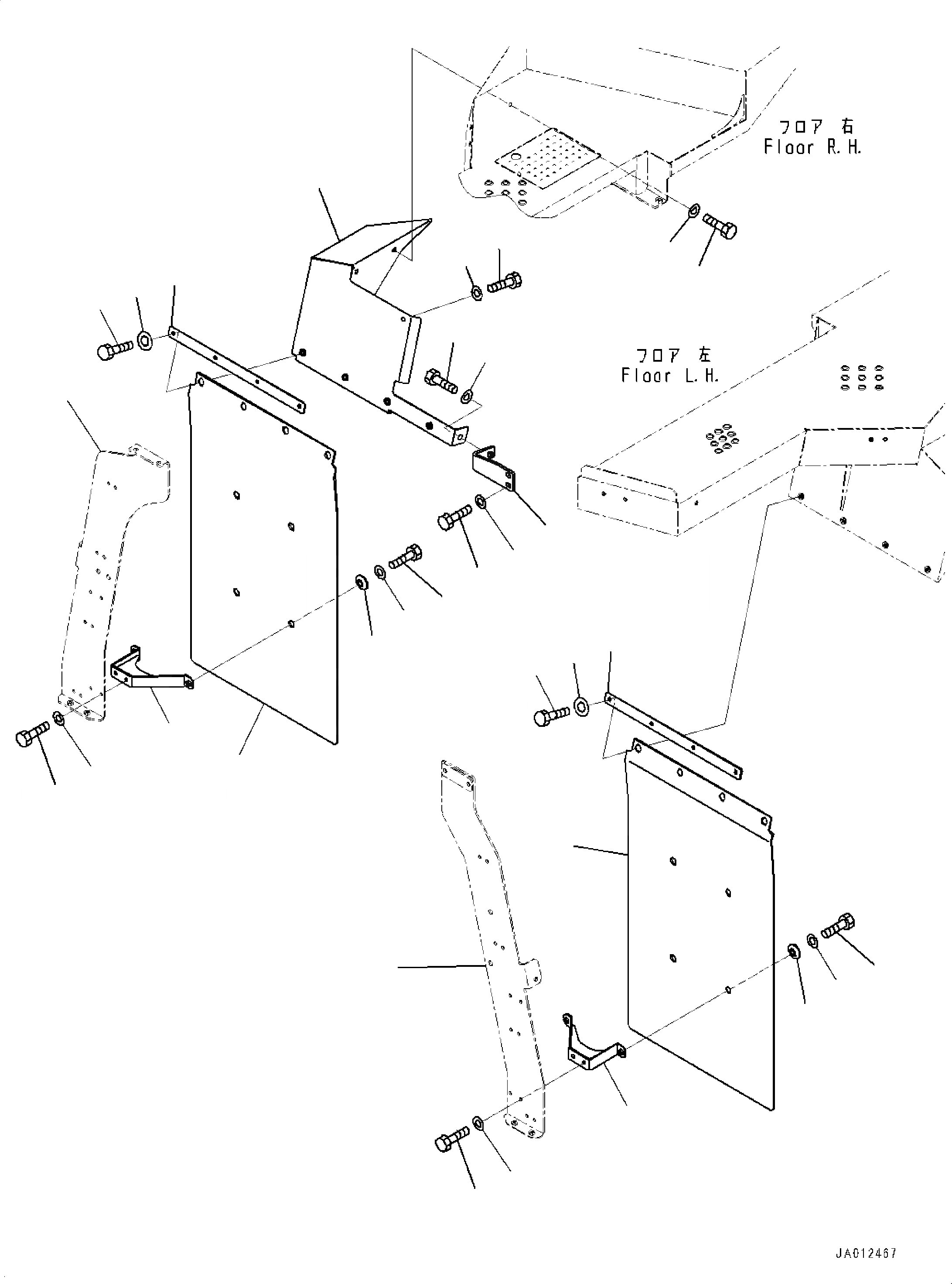 フロア 右
Floor R.H.

フロア 左
Floor L.H.

JA012467