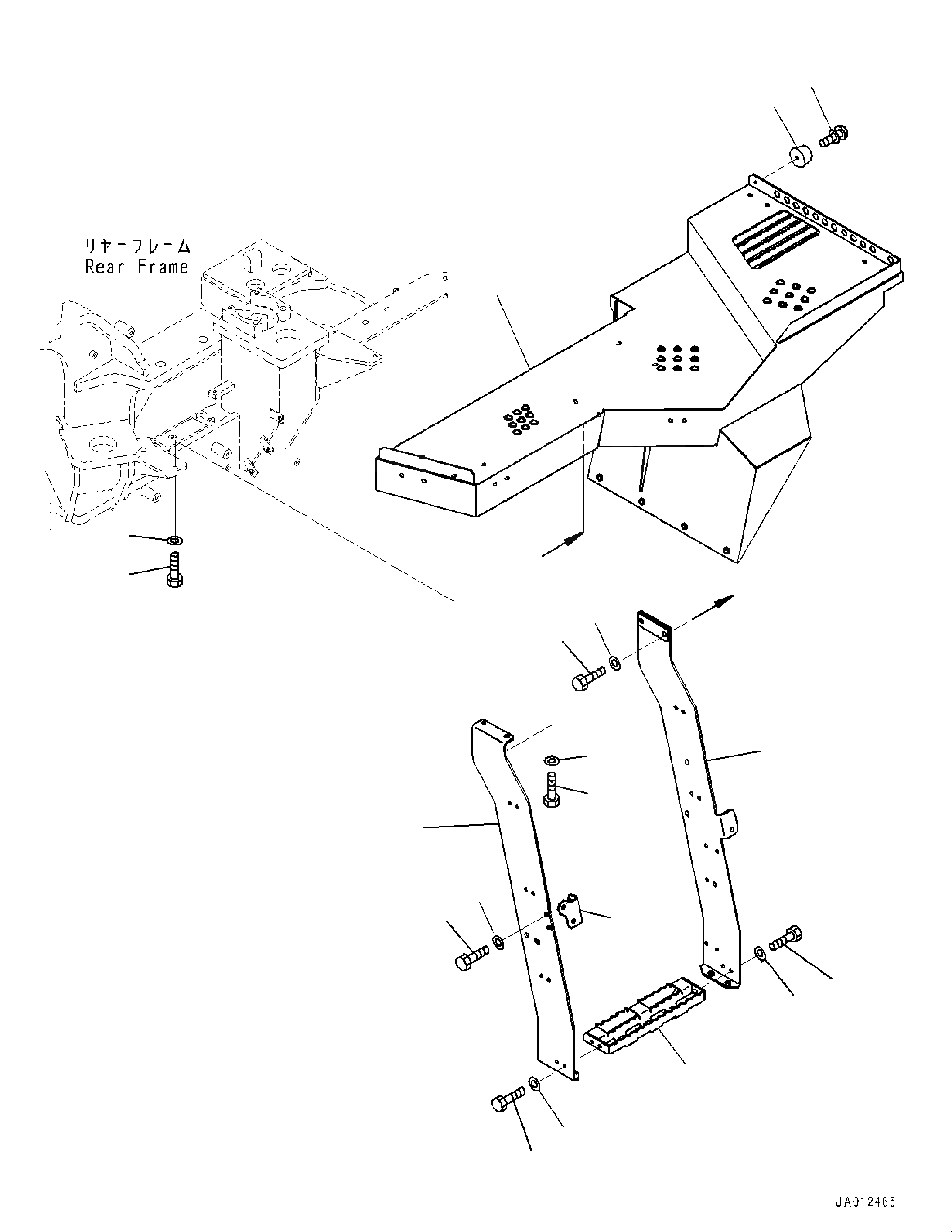 リヤーフレーム
Rear Frame

JA012465