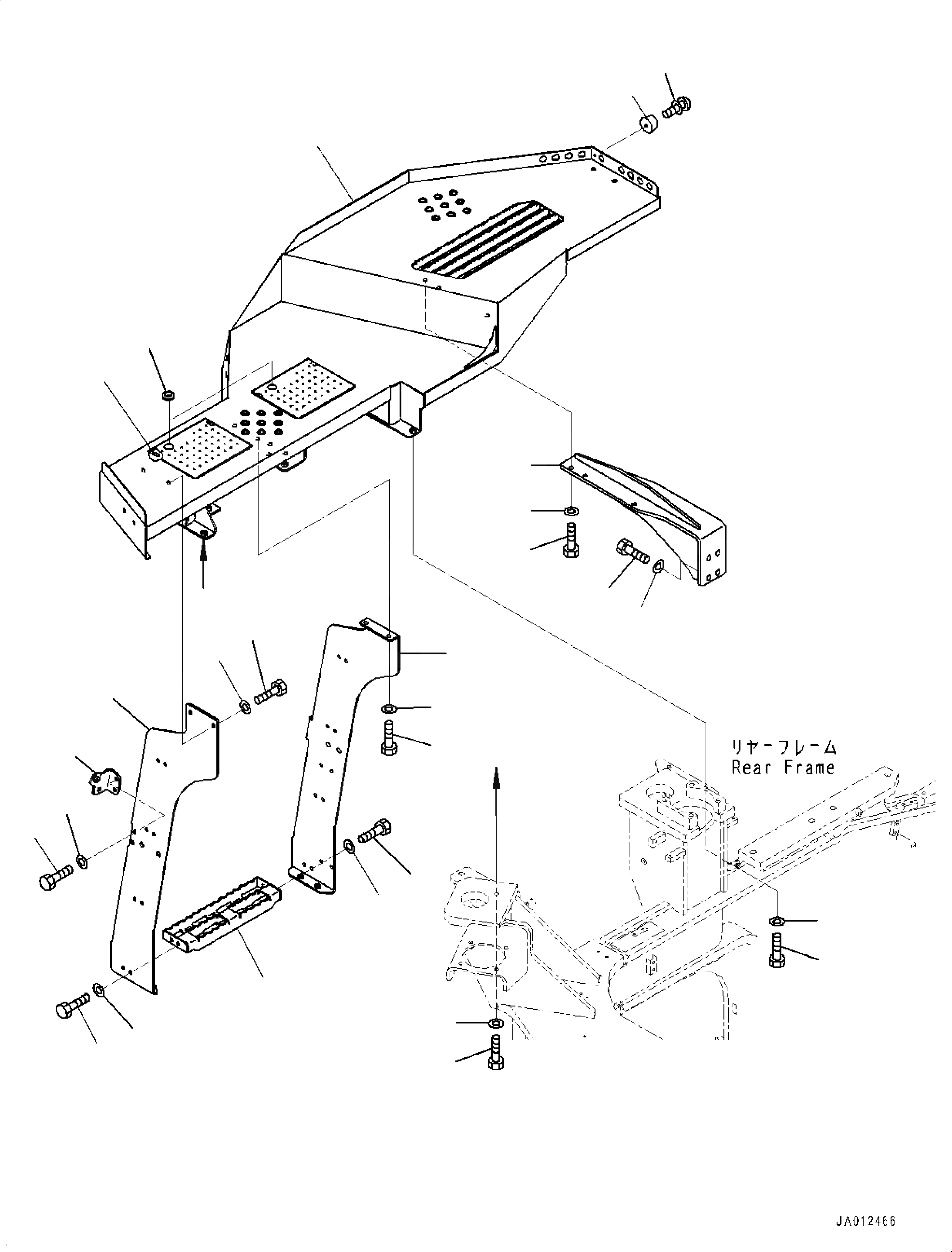 リヤーフレーム
Rear Frame

JA012466