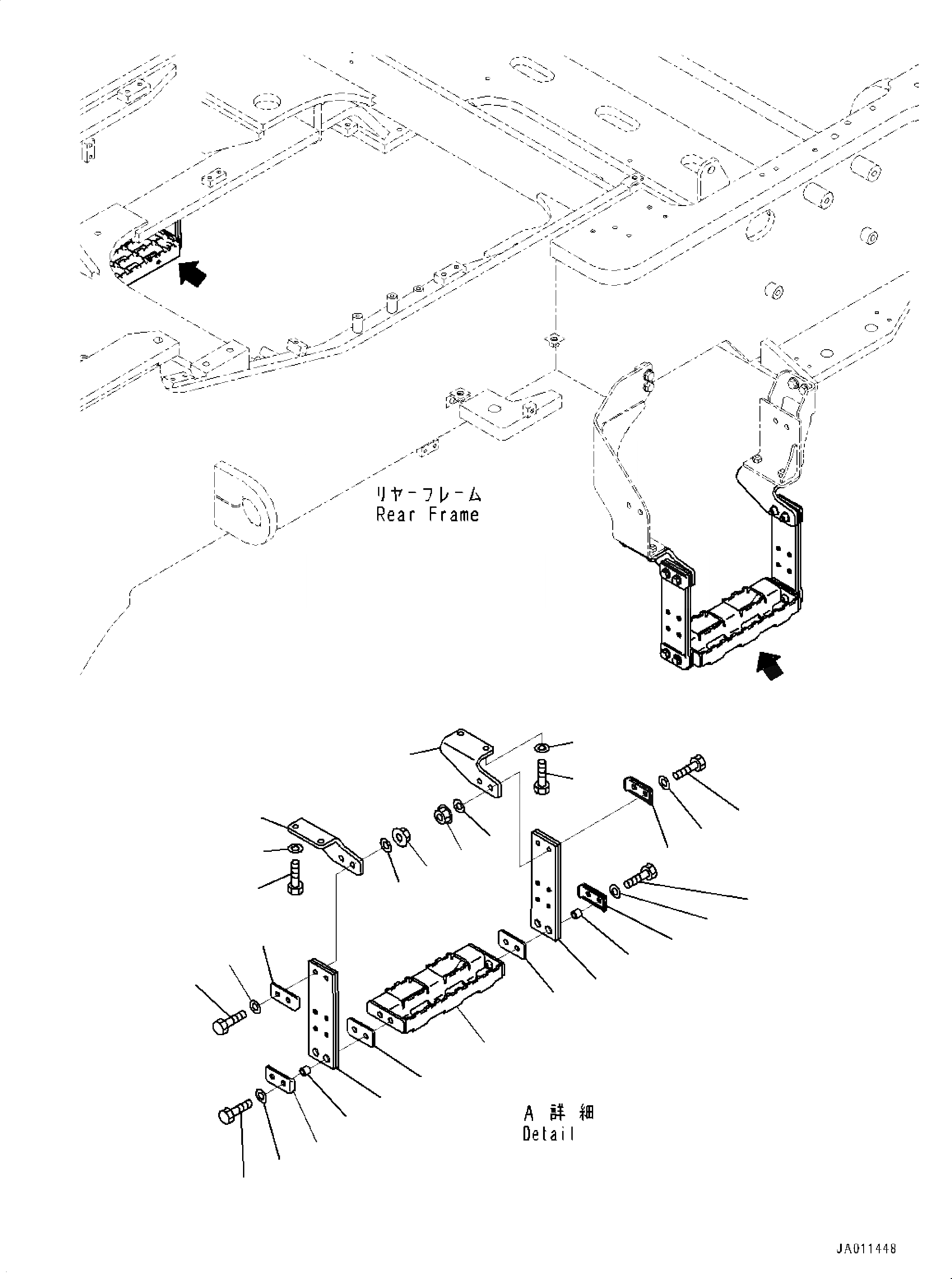 リヤーフレーム
Rear Frame

A 詳 細
Detail

JA011448