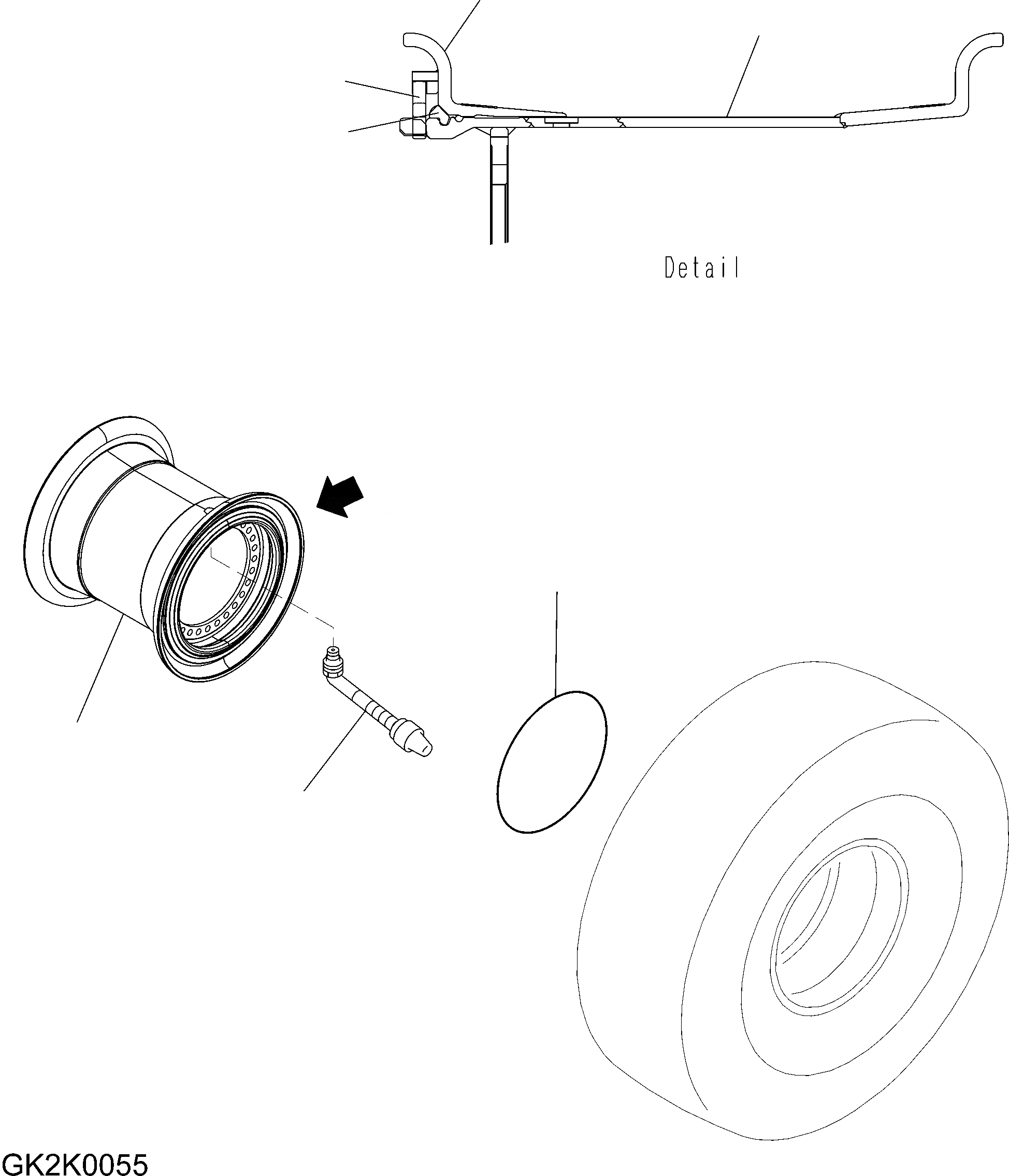 Detail

GK2K0055