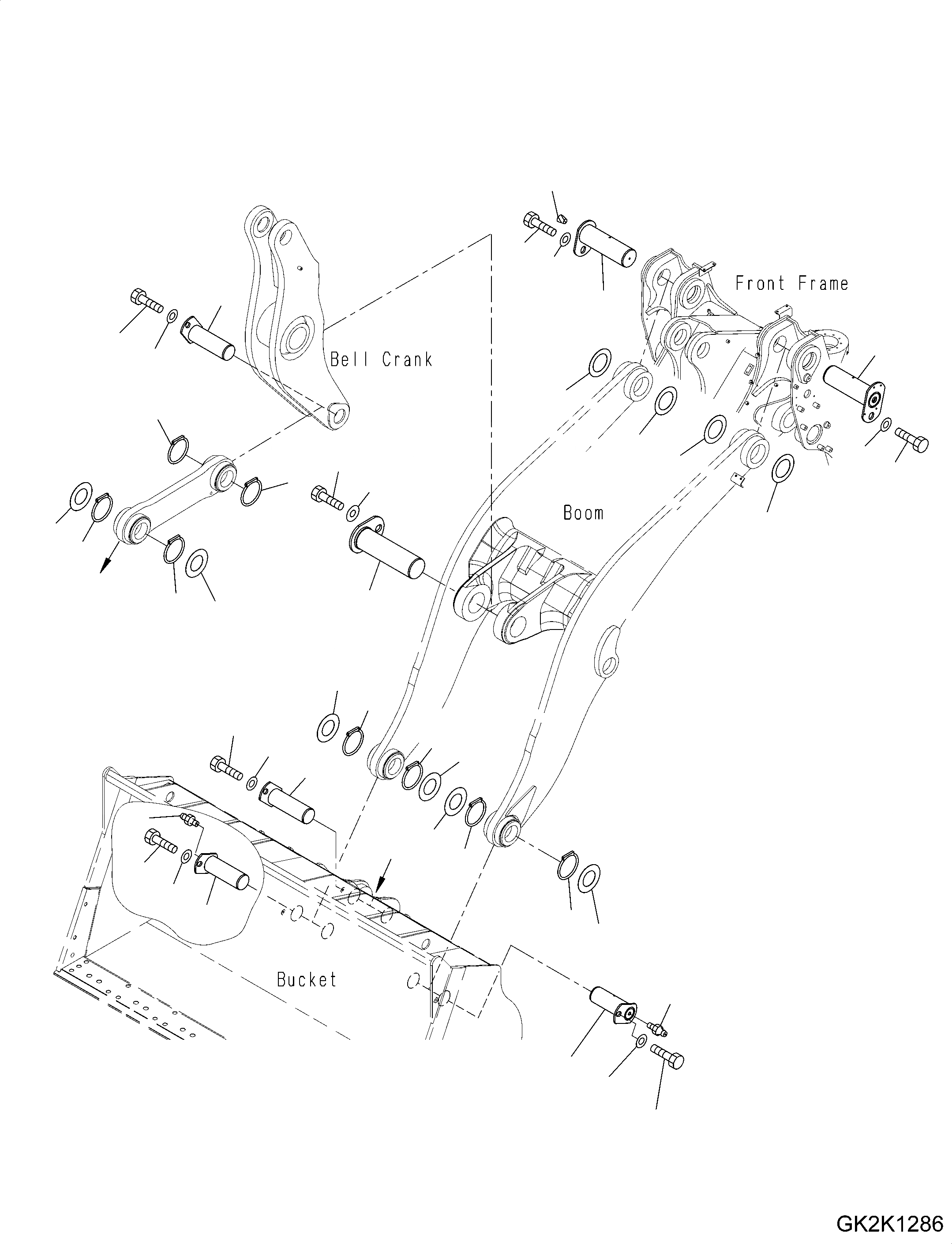 Front Frame

Bell Crank

Boom

Bucket

GK2K1286