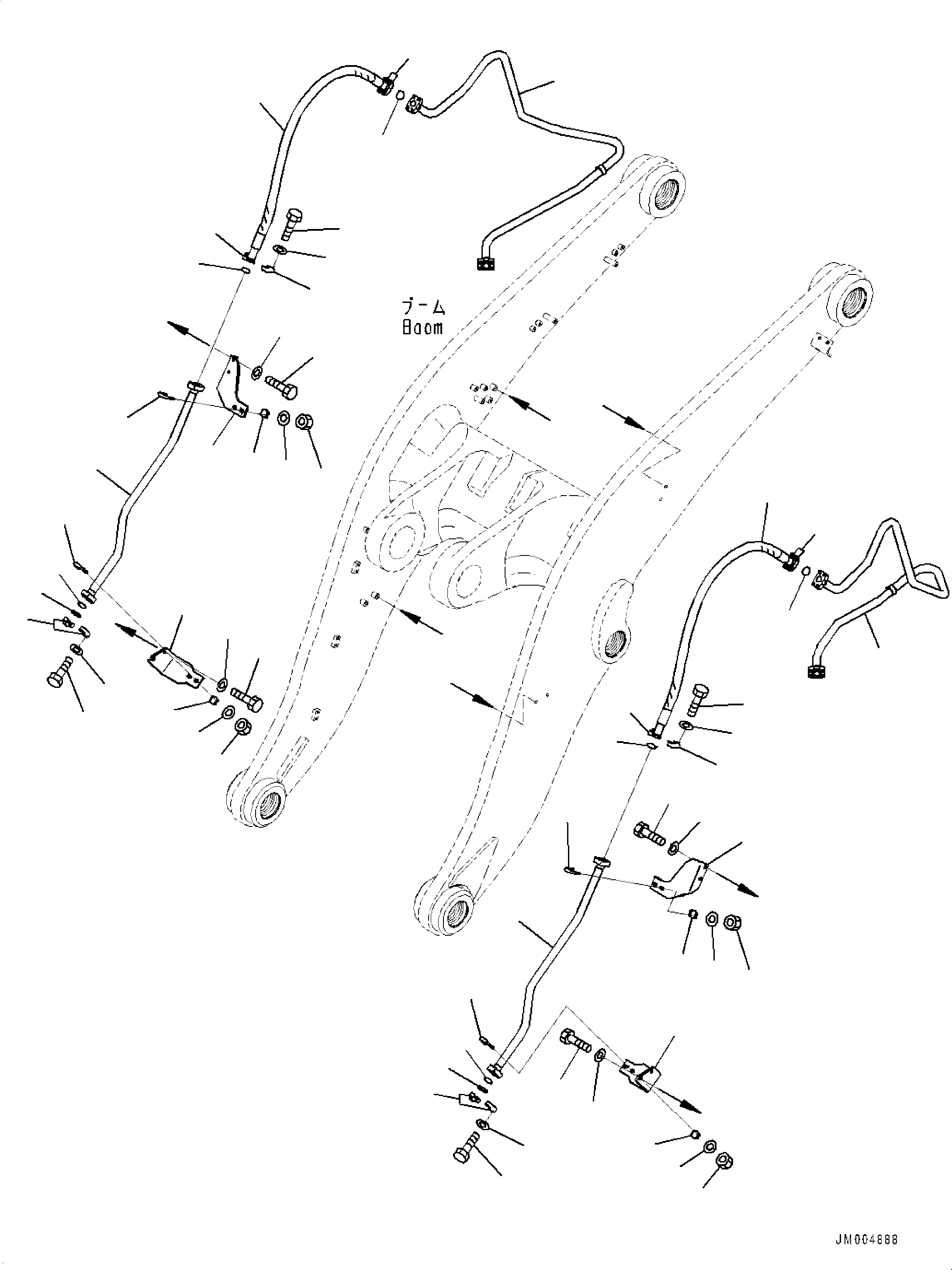 ブーム
Boom

JM004888