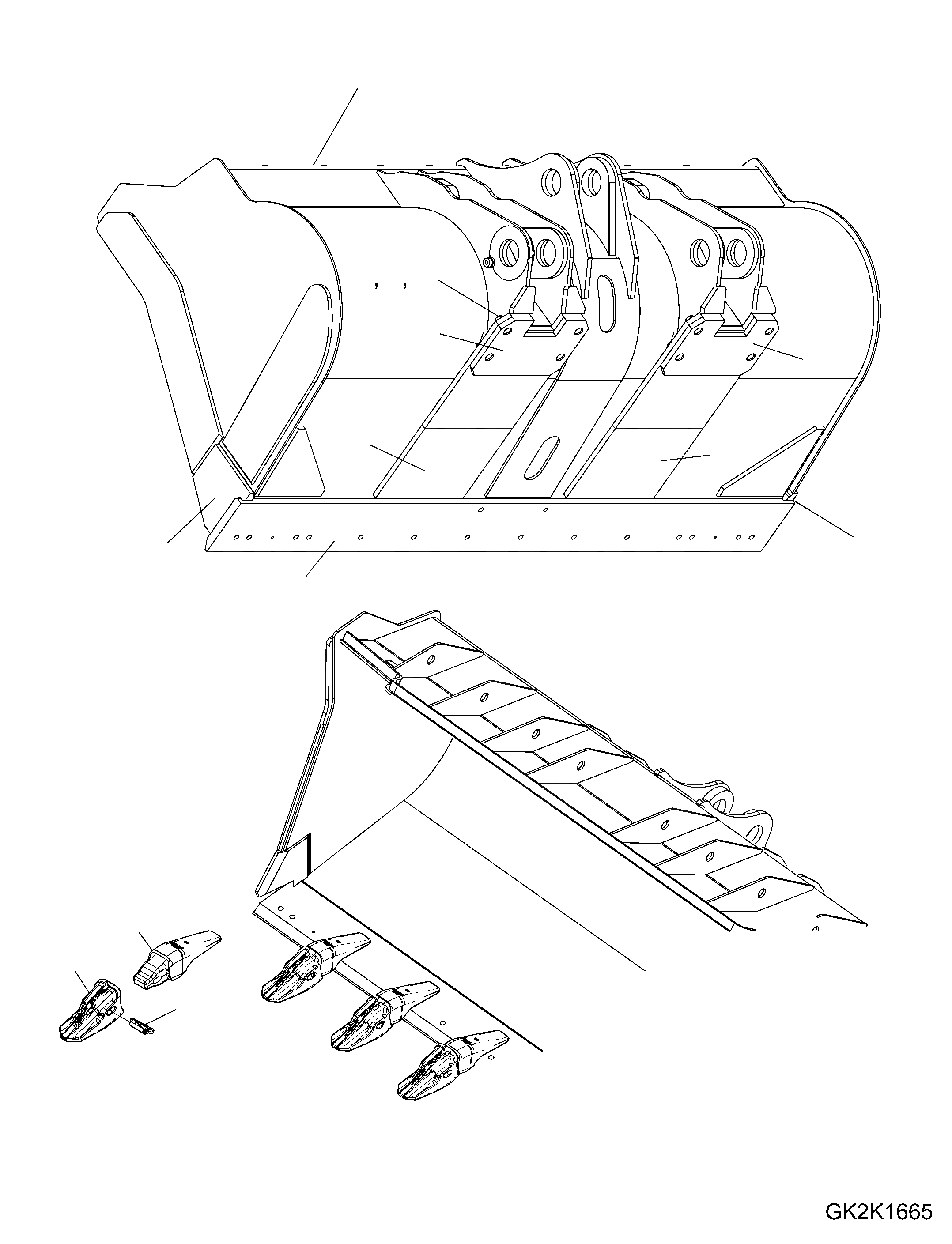 , ,

GK2K1665