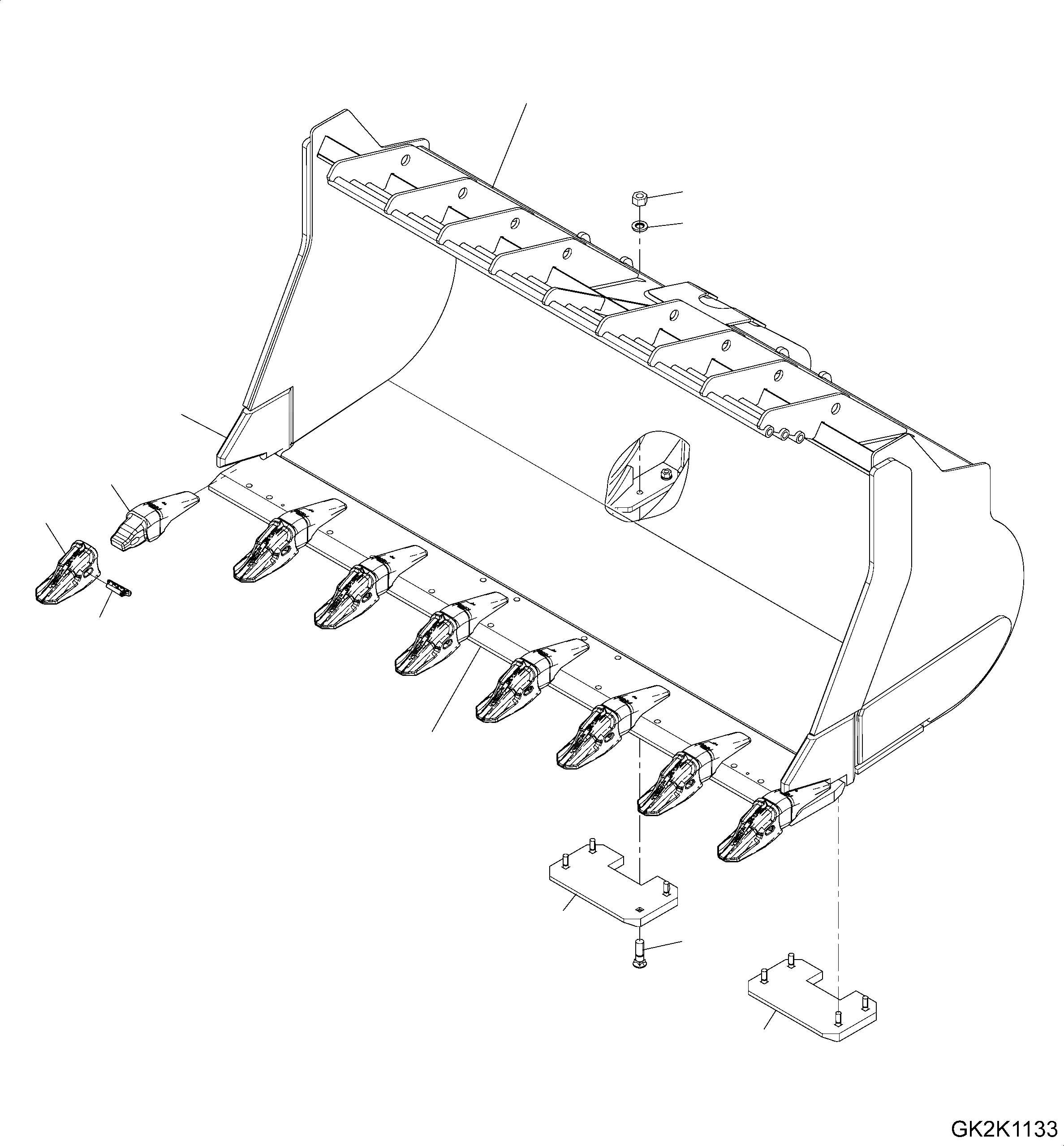 GK2K1133