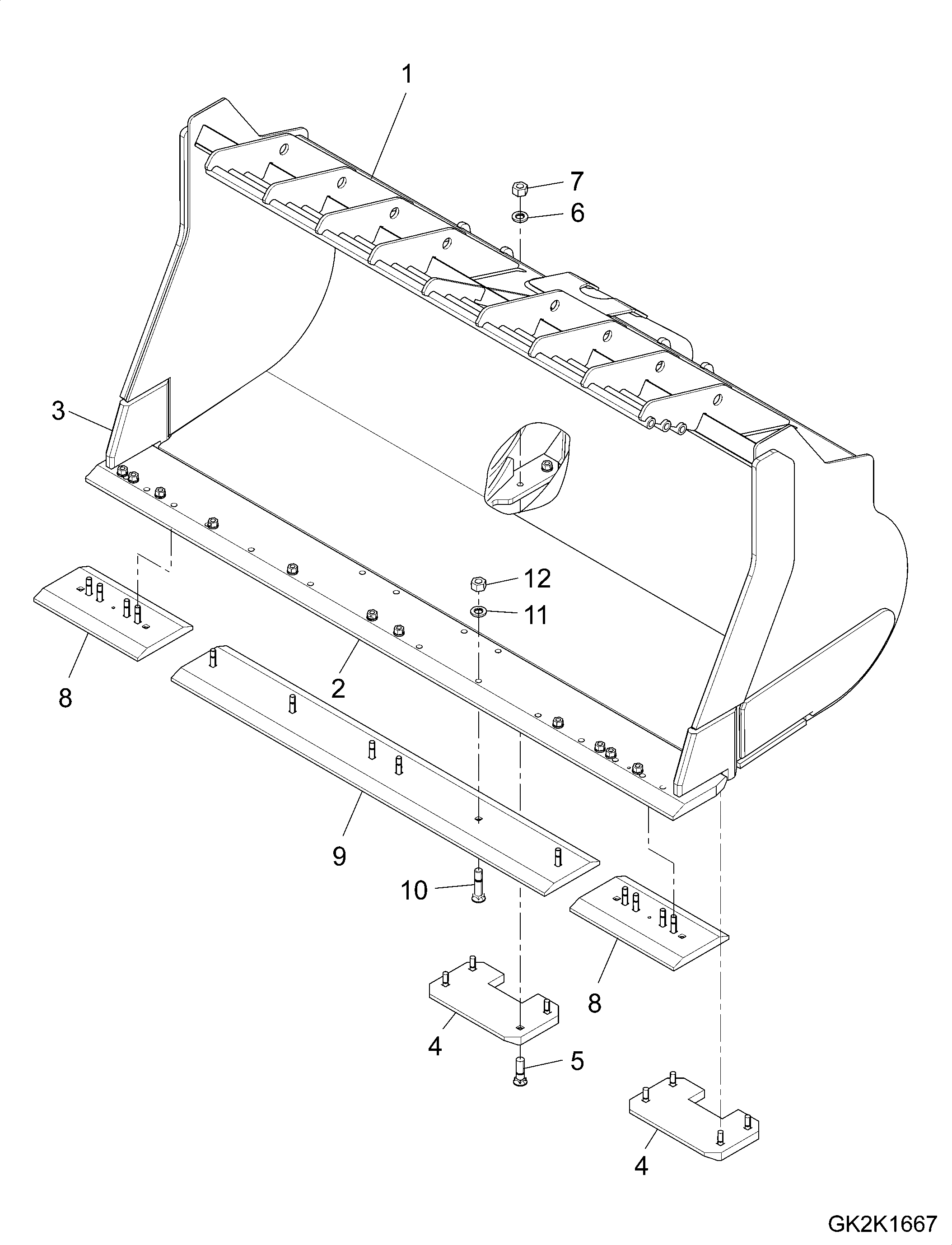 1
7
6
3
12
11
8
2
9
10
8
4
5
4
GK2K1667