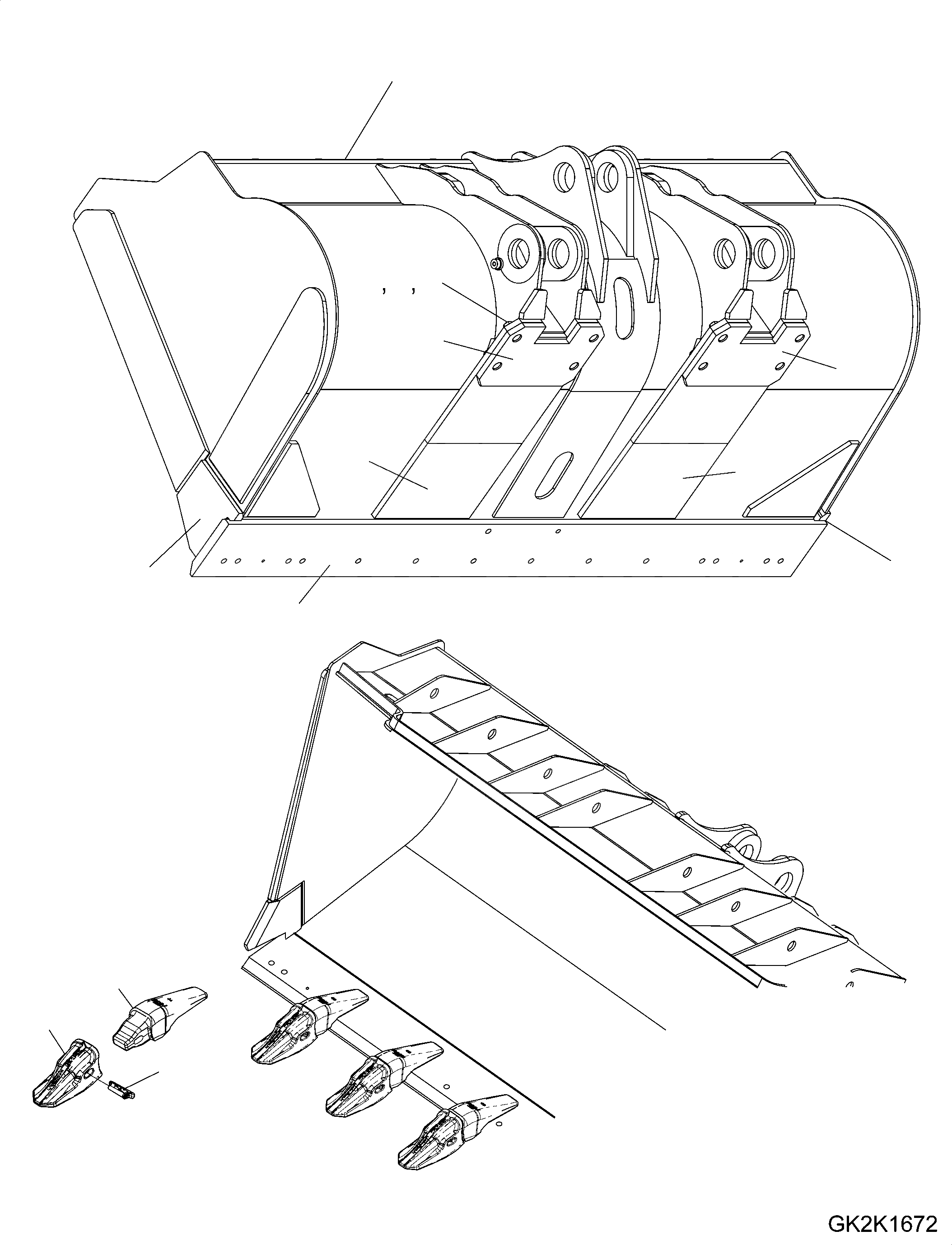 GK2K1672