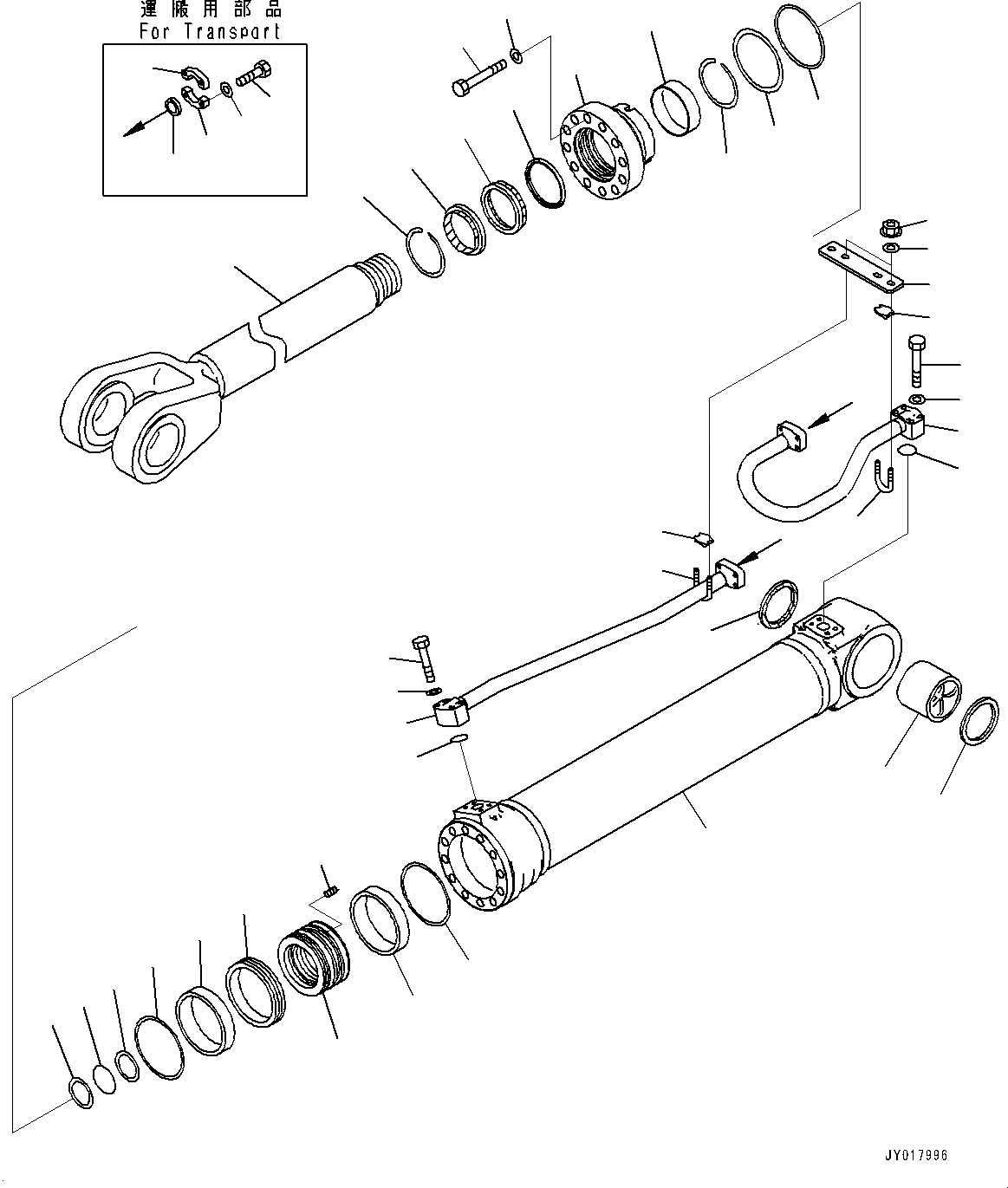 運搬用部品
For Transport

JY017996