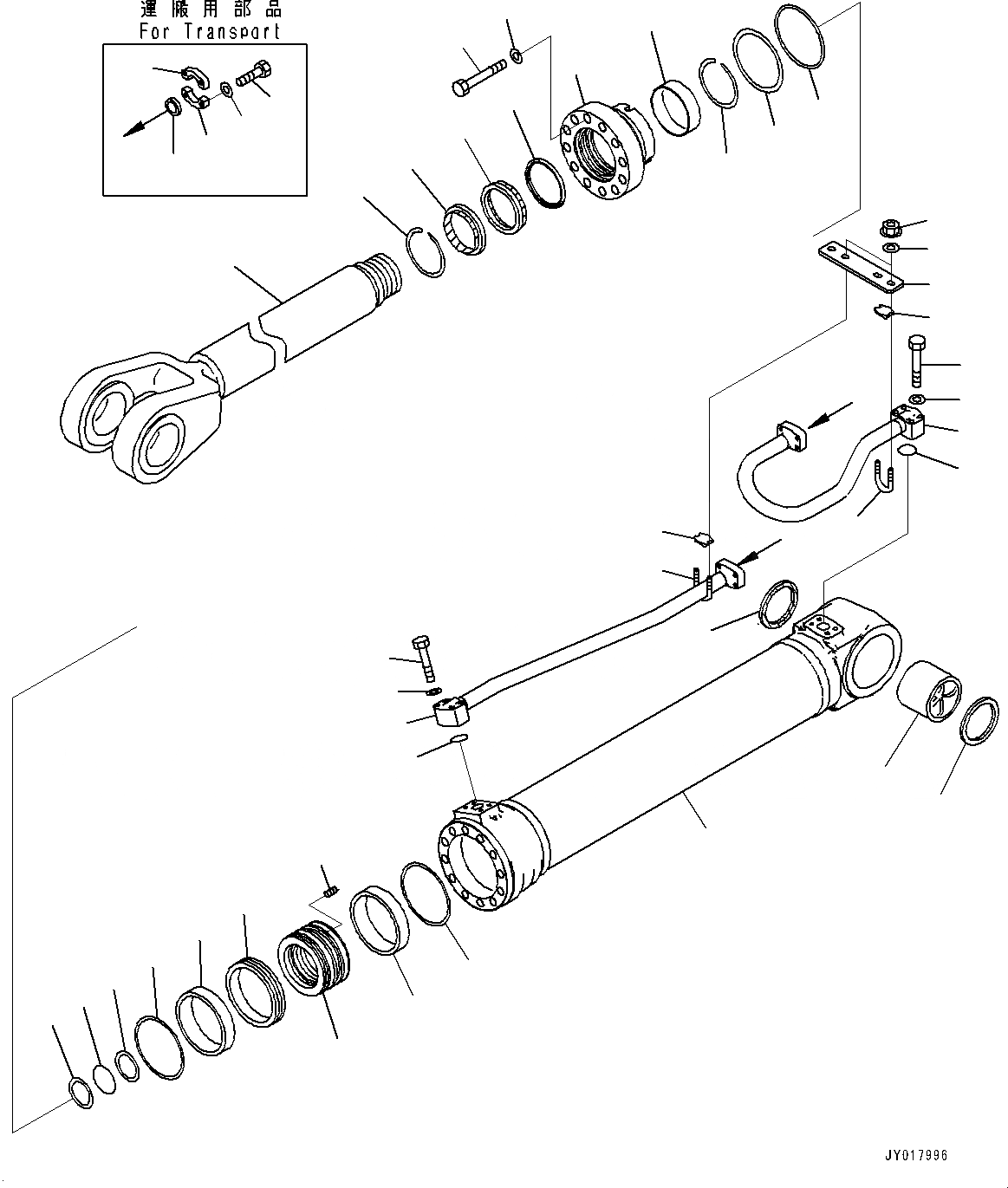 運搬用部品
For Transport

JY017996