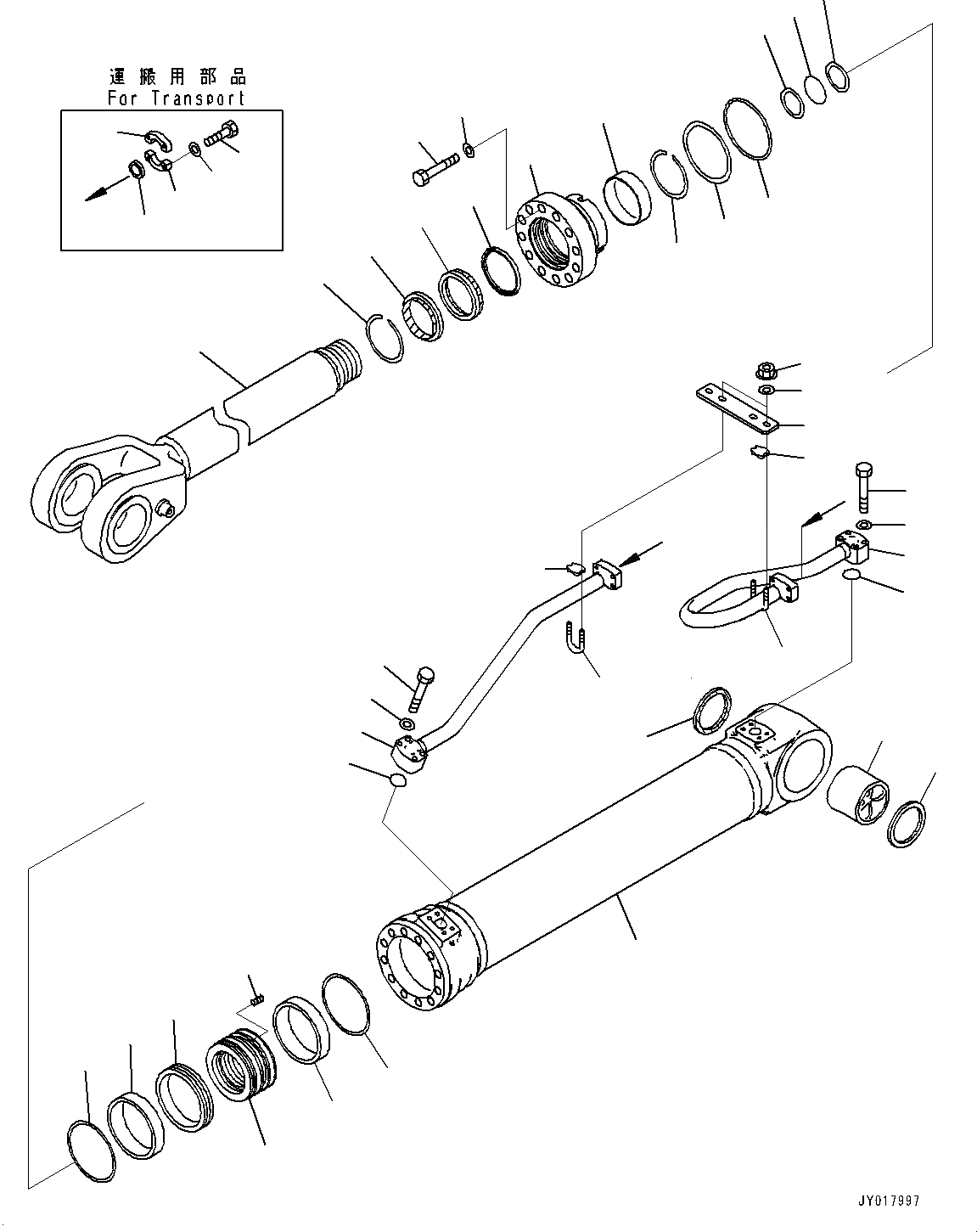 運搬用部品
For Transport

JY017997