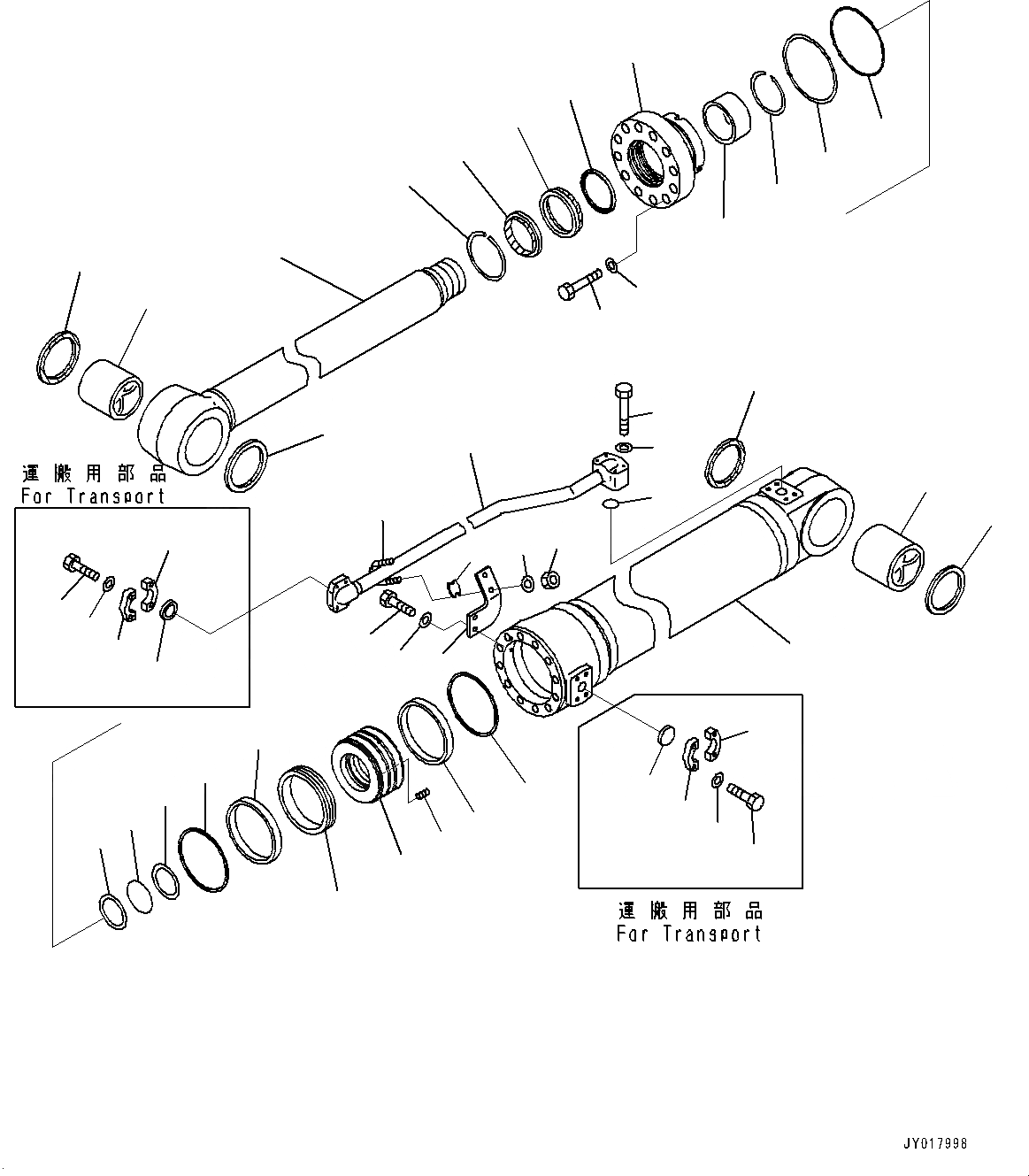 運搬用部品
For Transport

運搬用部品
For Transport

JY017998