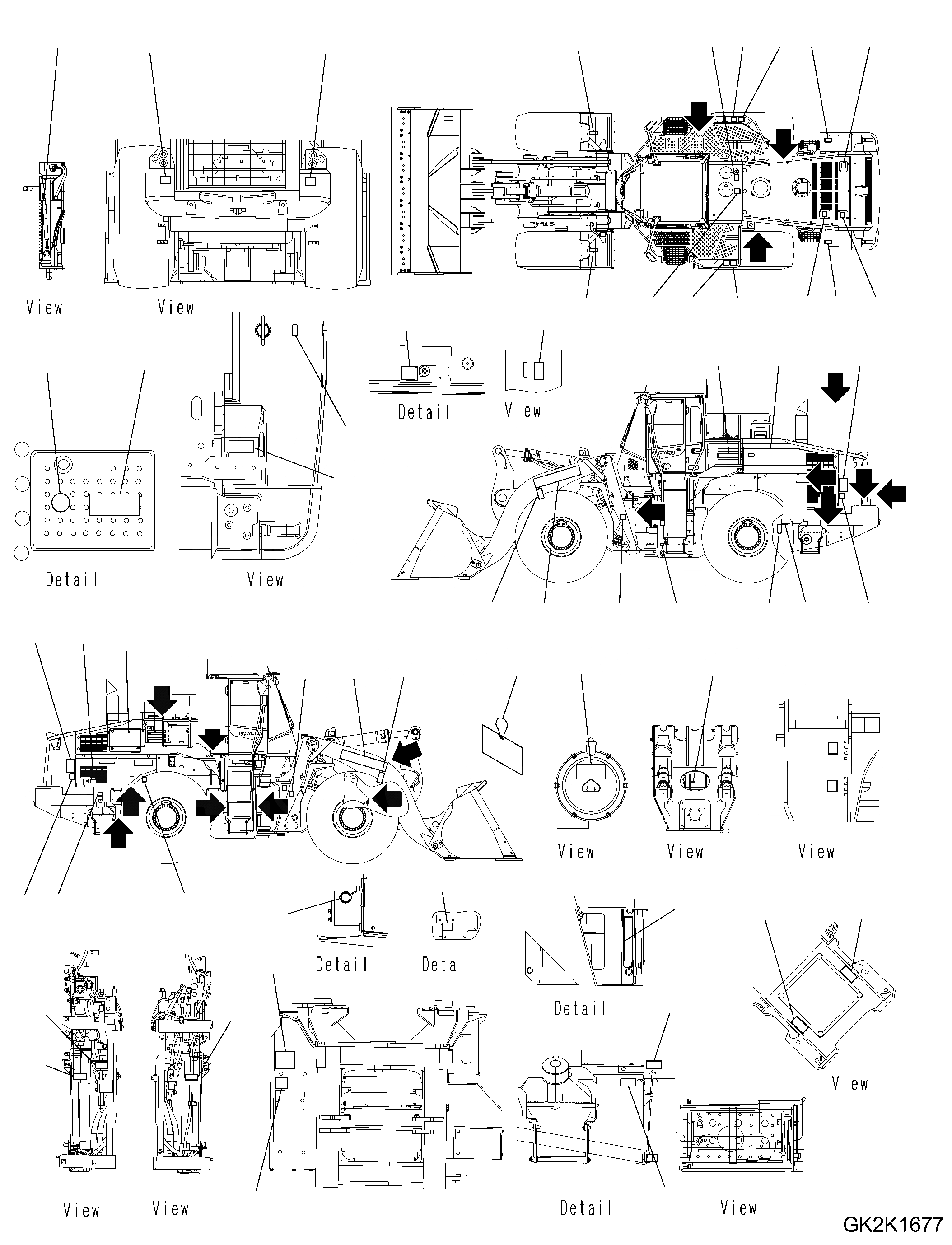 View View

Detail View

Detail View

View View View

Detail Detail

Detail

View

View View Detail View

GK2K1677