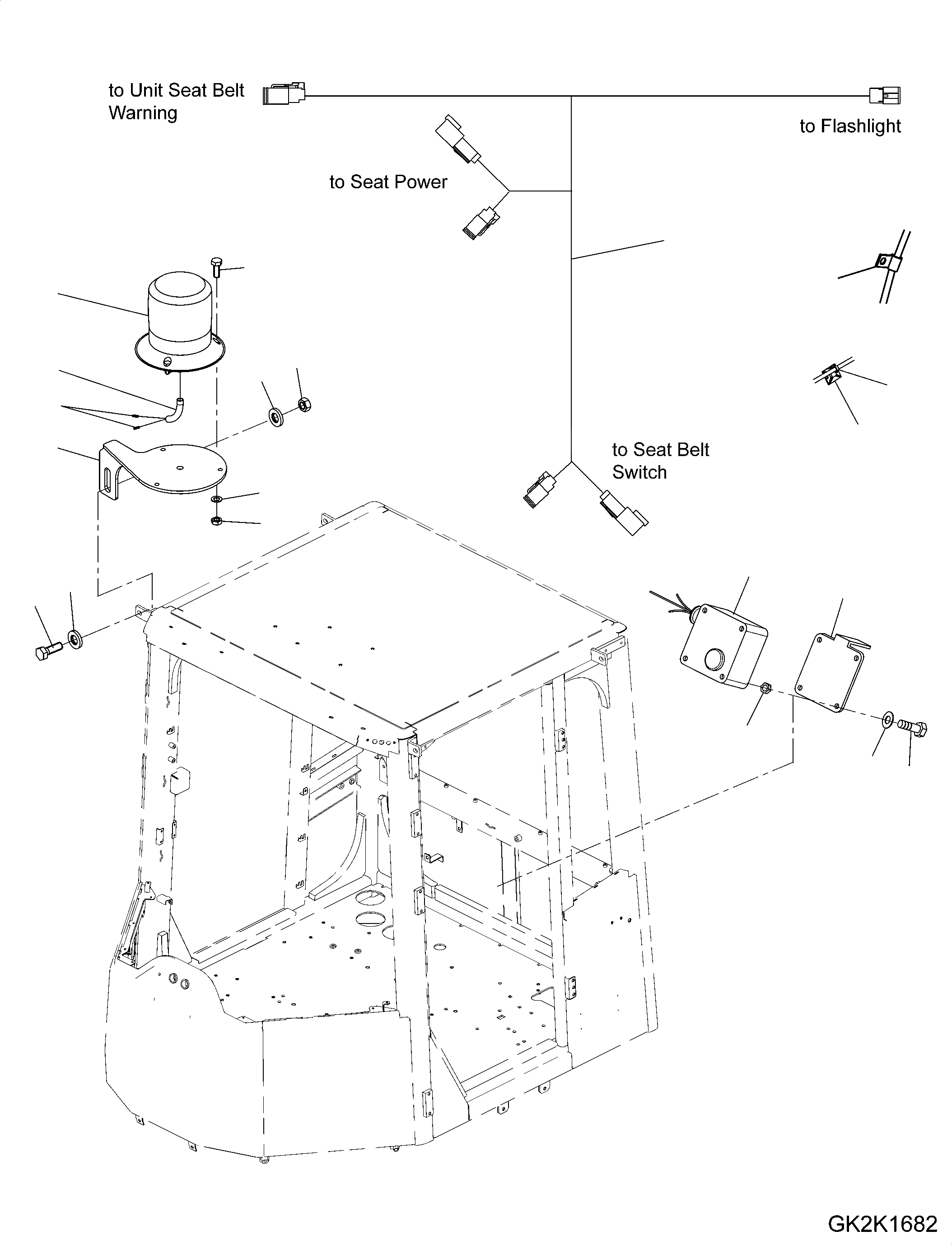 to Unit Seat Belt Warning

to Flashlight

to Seat Power

to Seat Belt Switch

GK2K1682