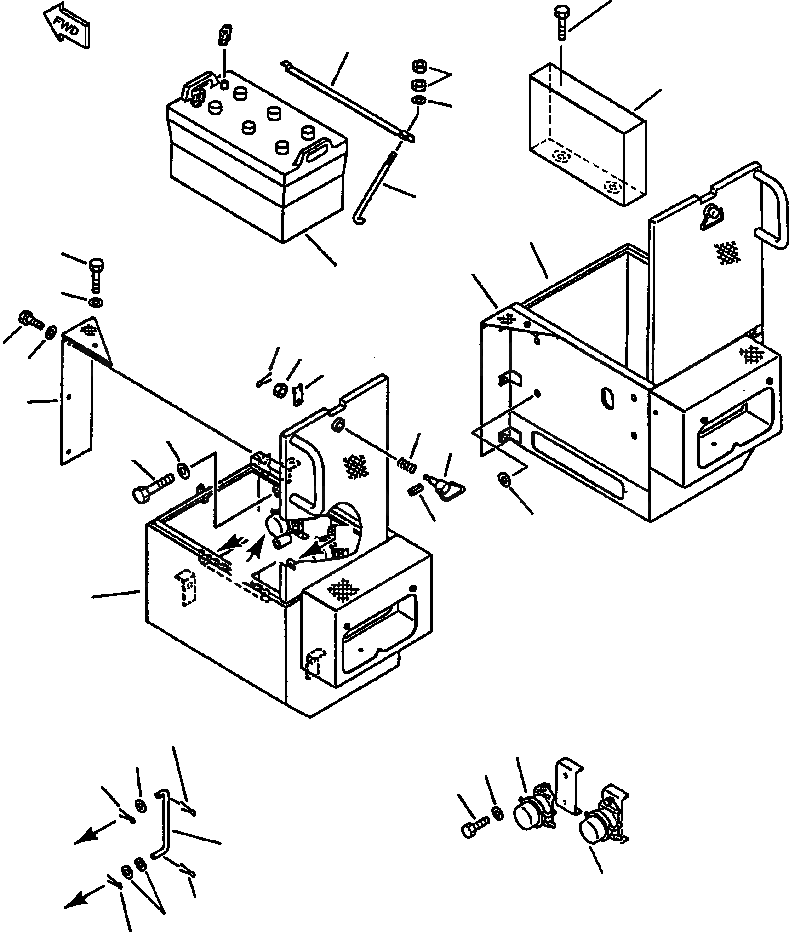 FWD