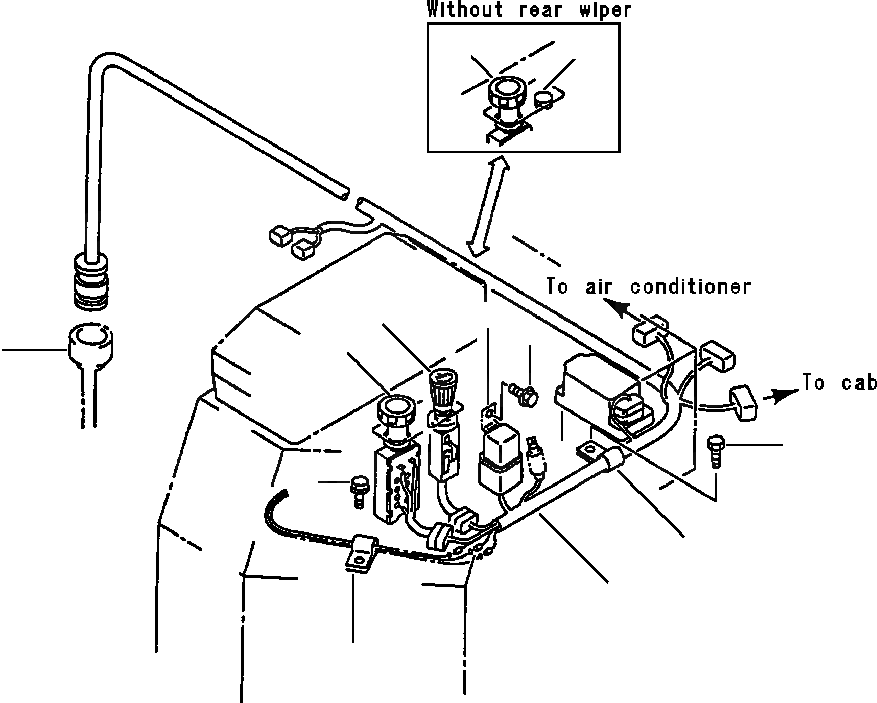 Without rear wiper

To air conditioner

To cab