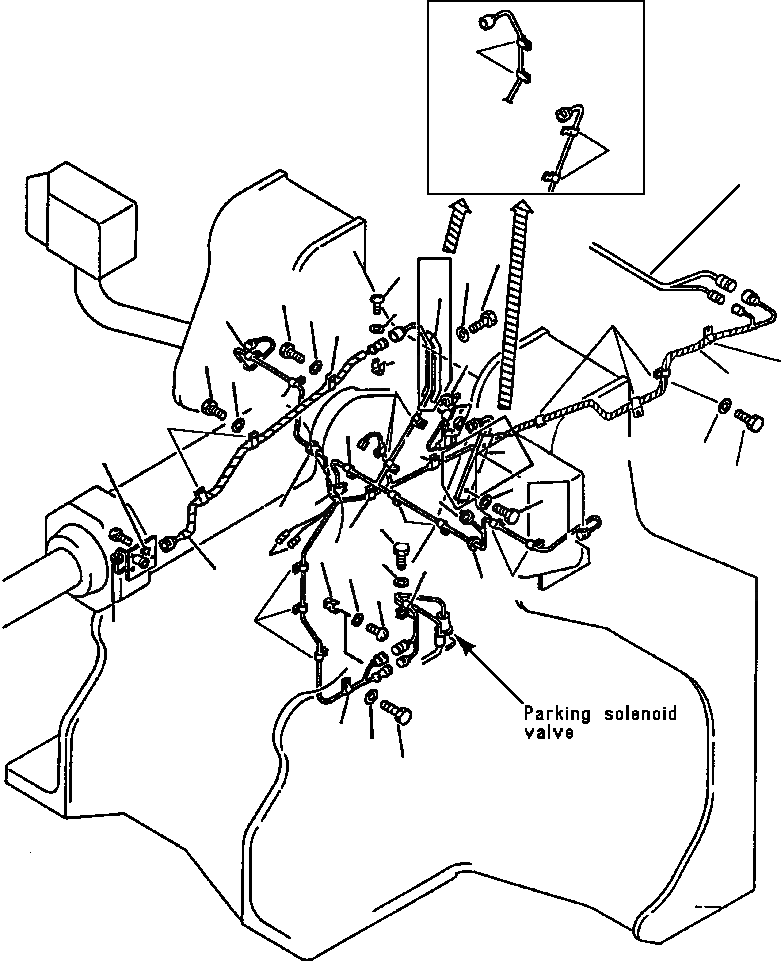 Parking solenoid valve