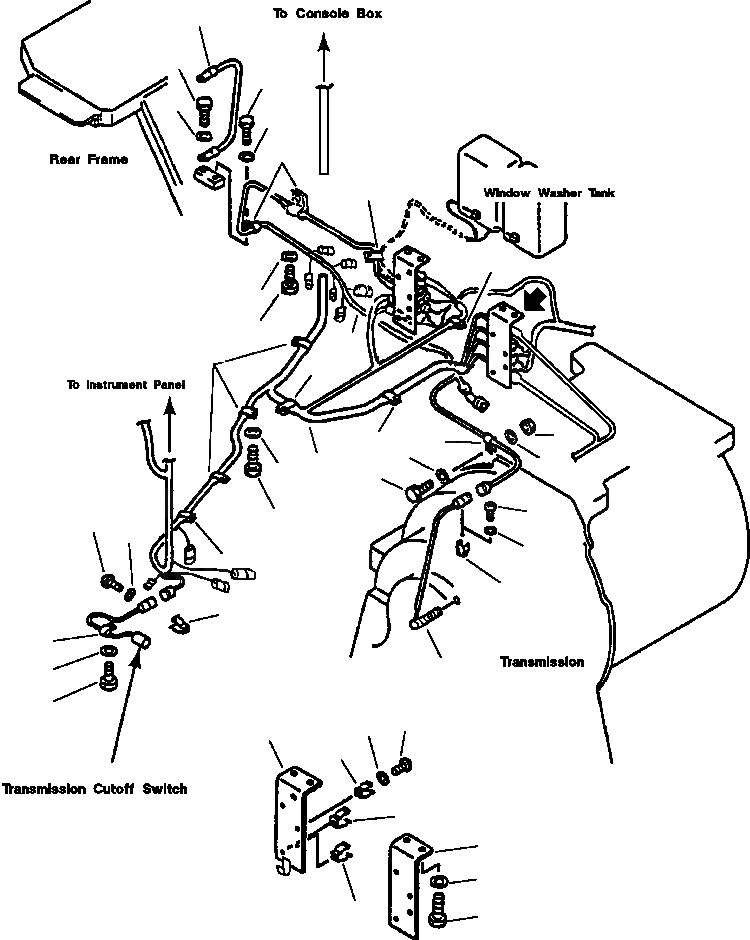 To Console Box

Rear Frame

Window Washer Tank

To Instrument Panel

Transmission

Transmission Cutoff Switch