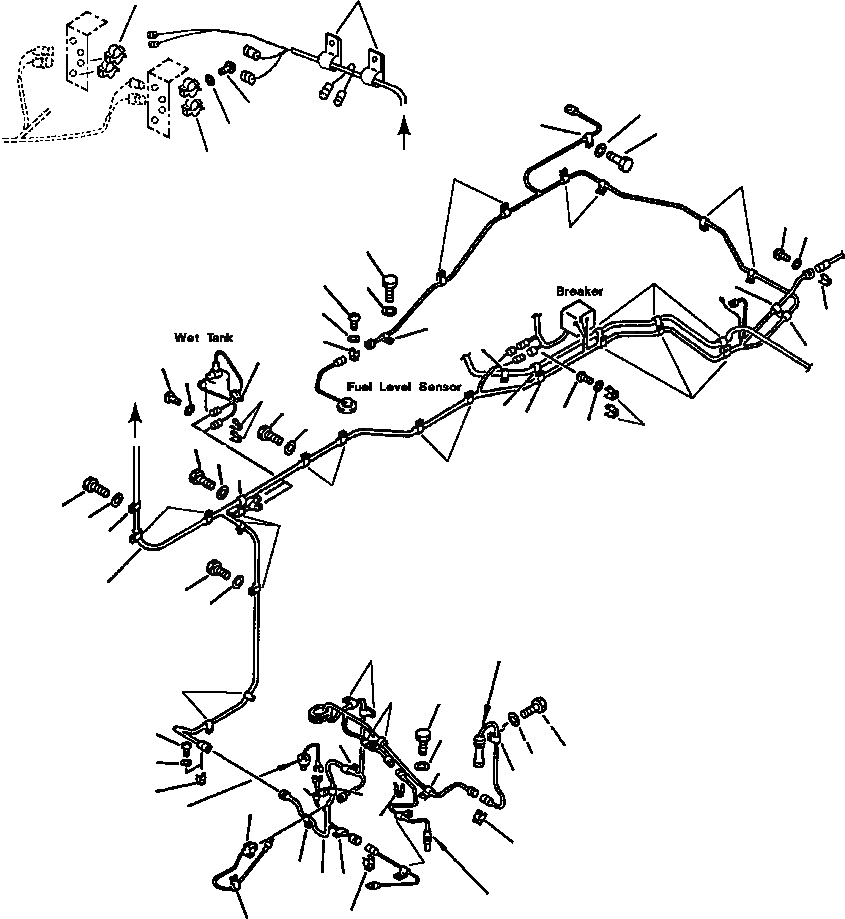 Breaker

Wet Tank

Fuel Level Sensor