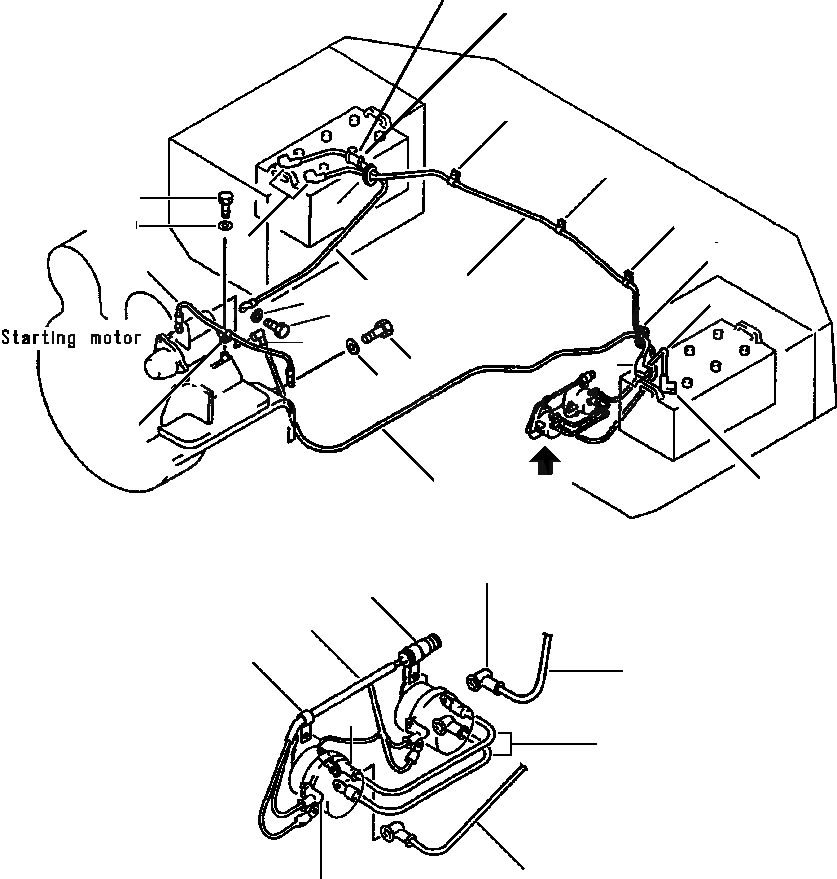 Starting motor