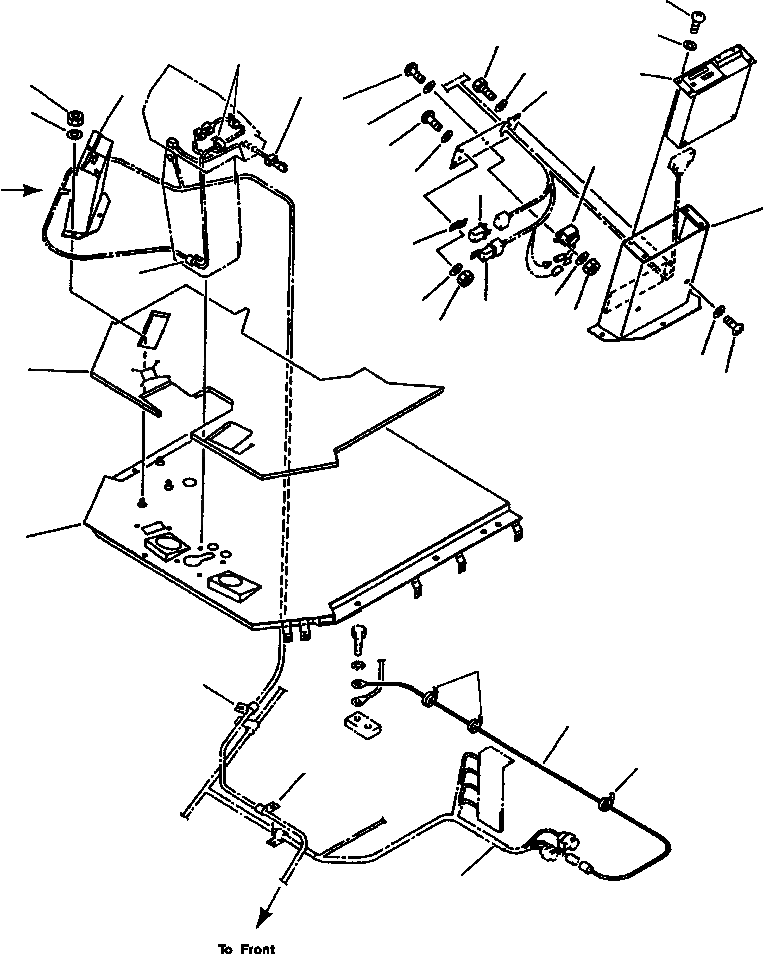 To Front