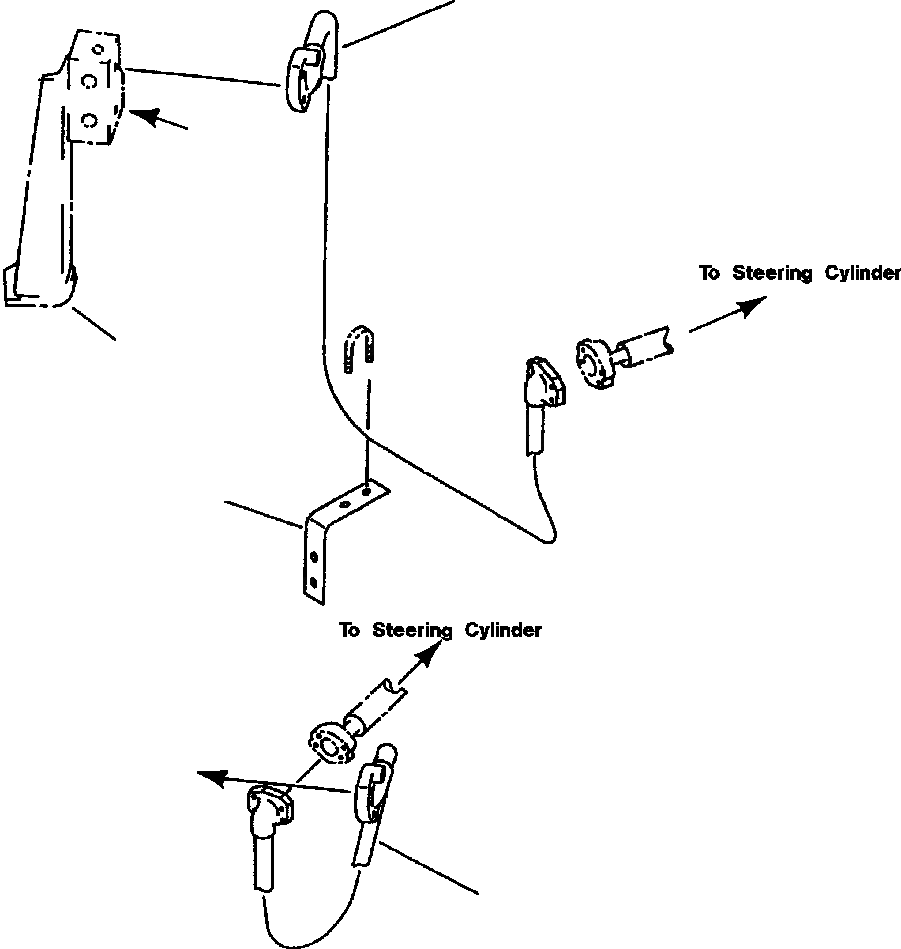 To Steering Cylinder

To Steering Cylinder