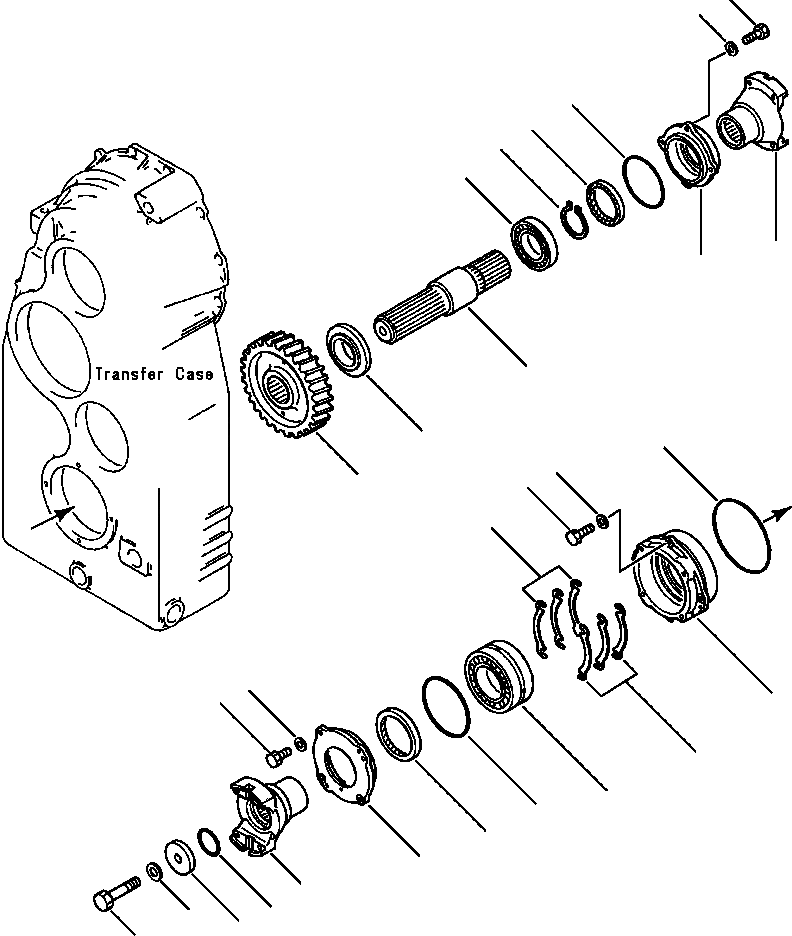 Transfer Case