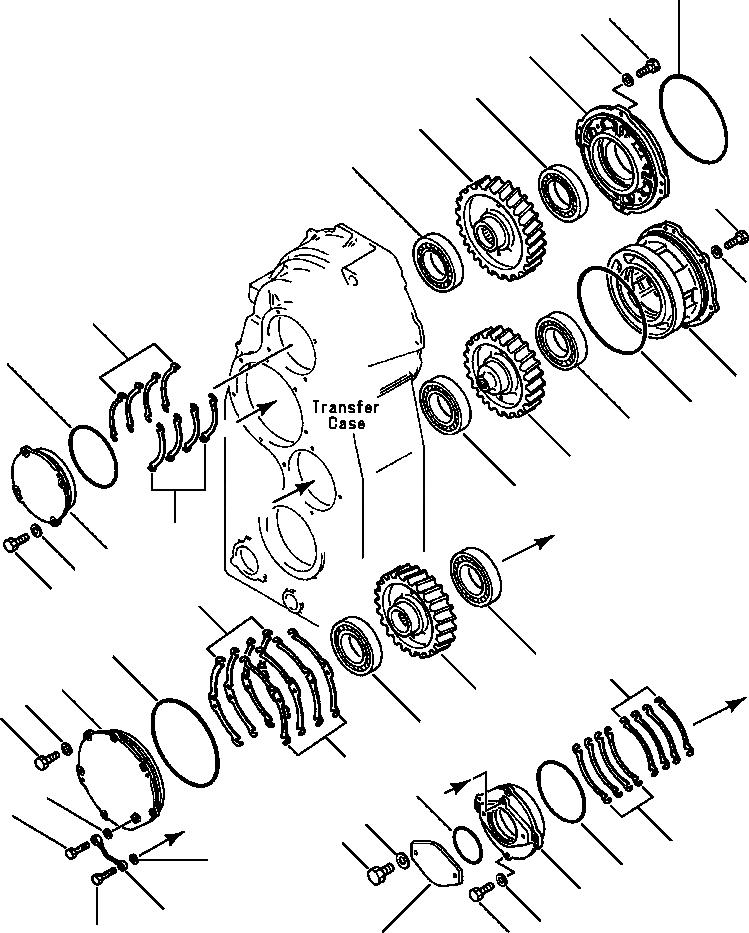 Transfer Case