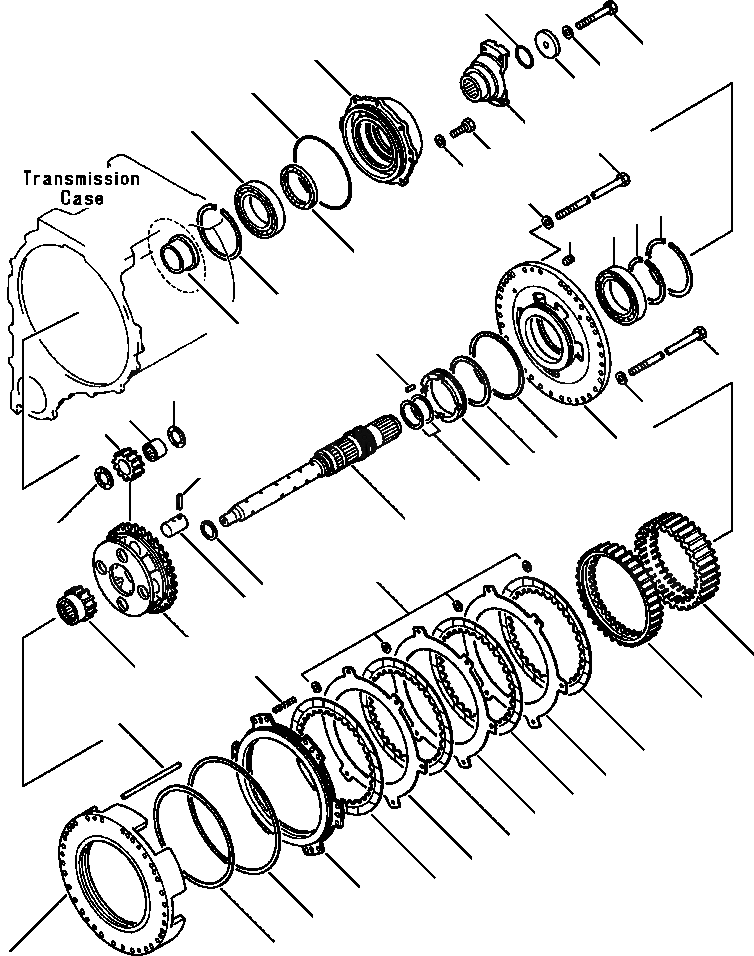 Transmission Case