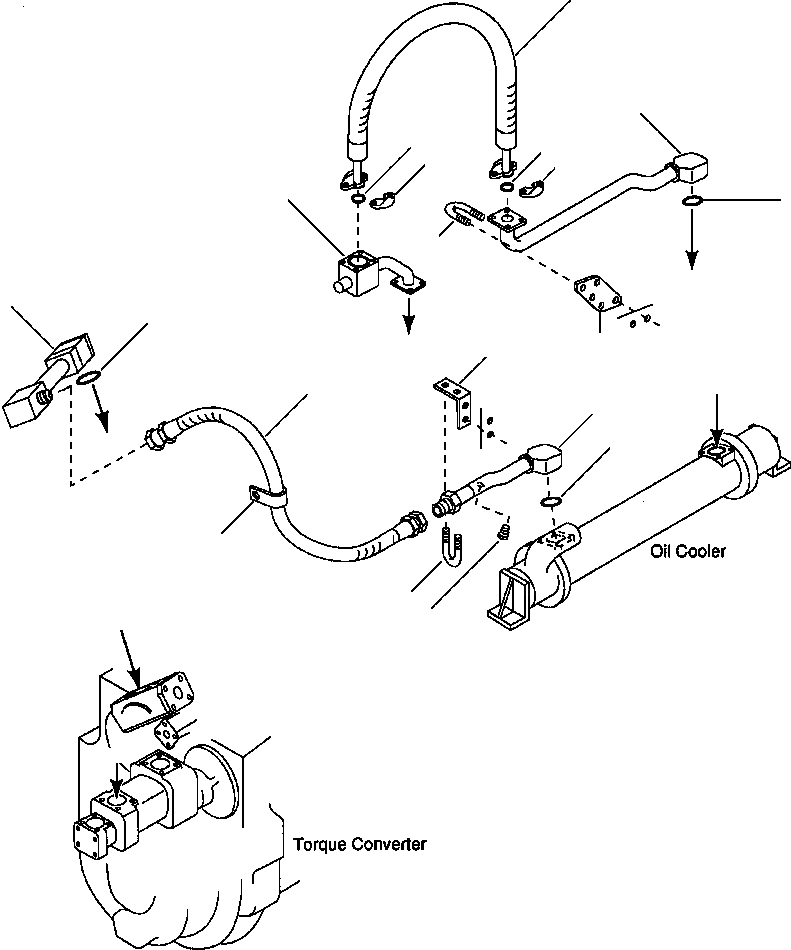 Oil Cooler

Torque Converter